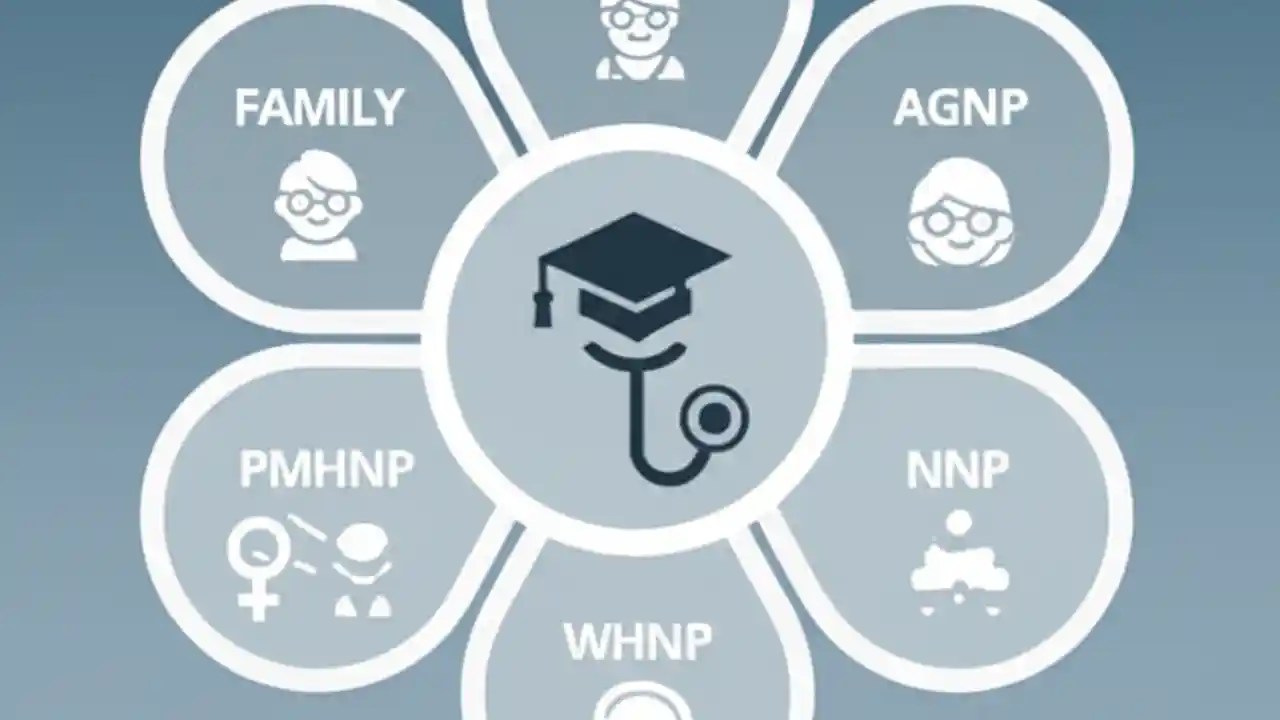 FAMILY

AGNP

PMHNP

NNP

WHNP