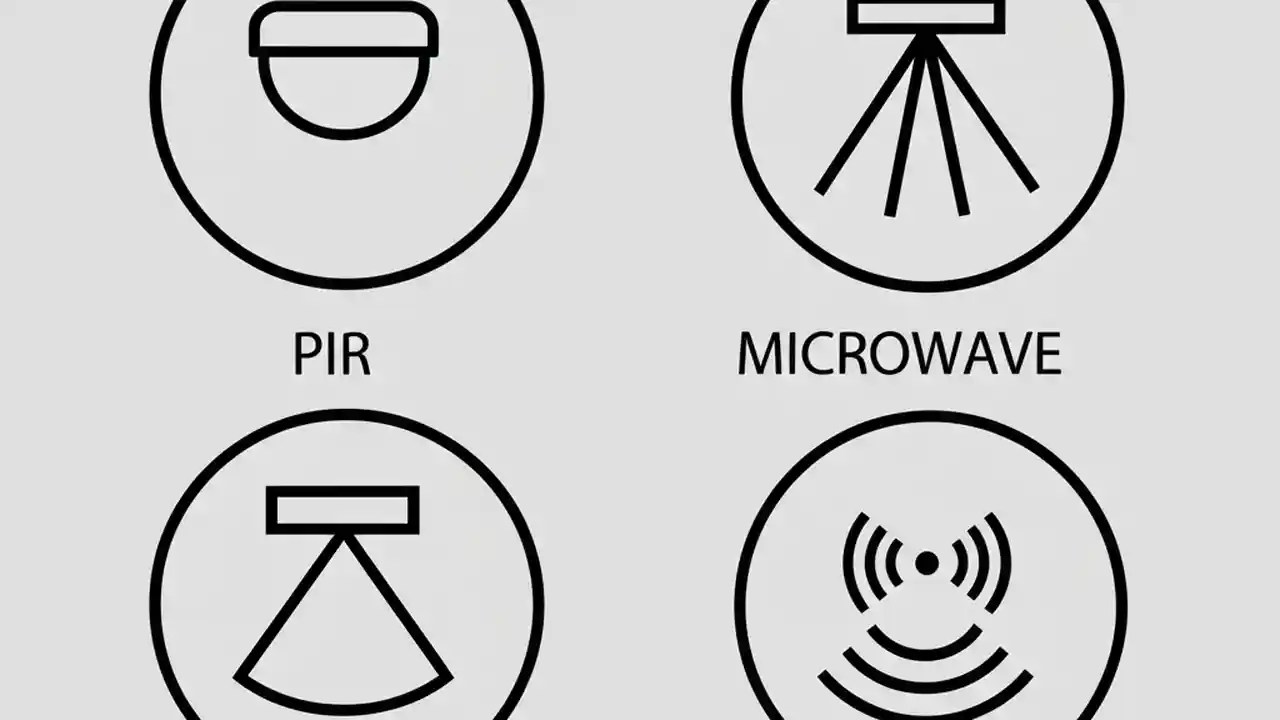 PIR

MICROWAVE