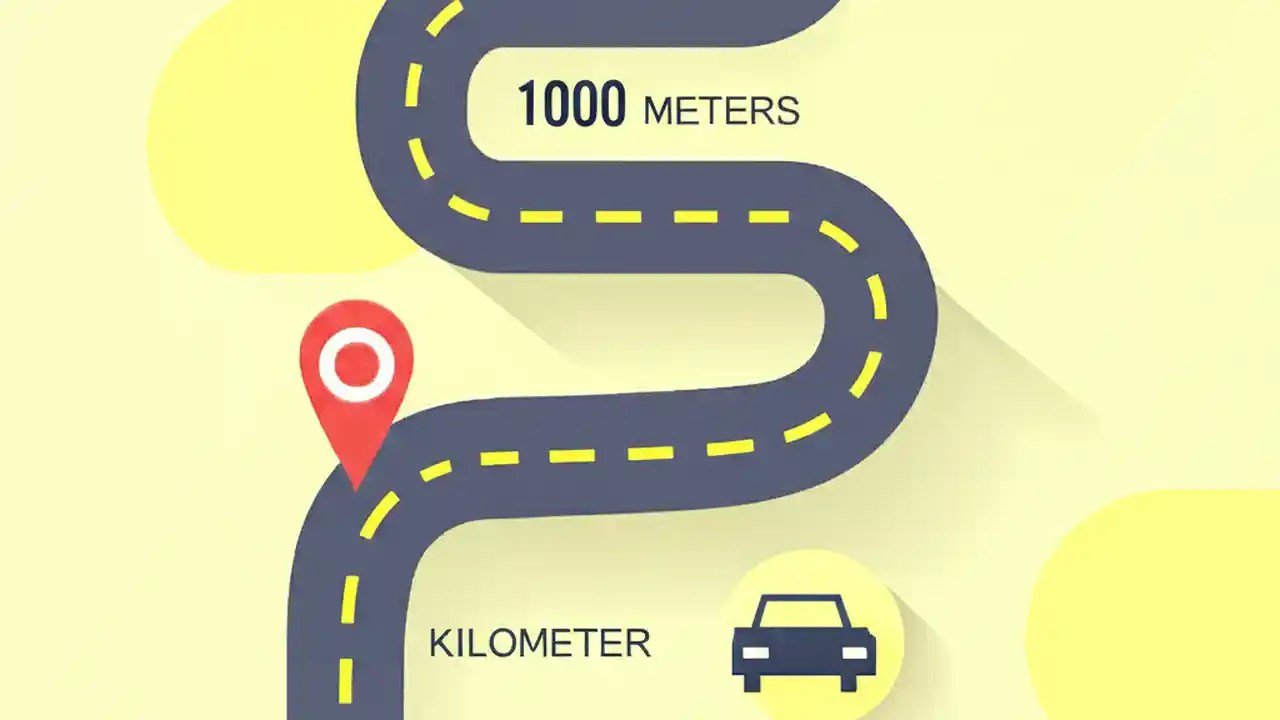 1000 METERS

KILOMETER