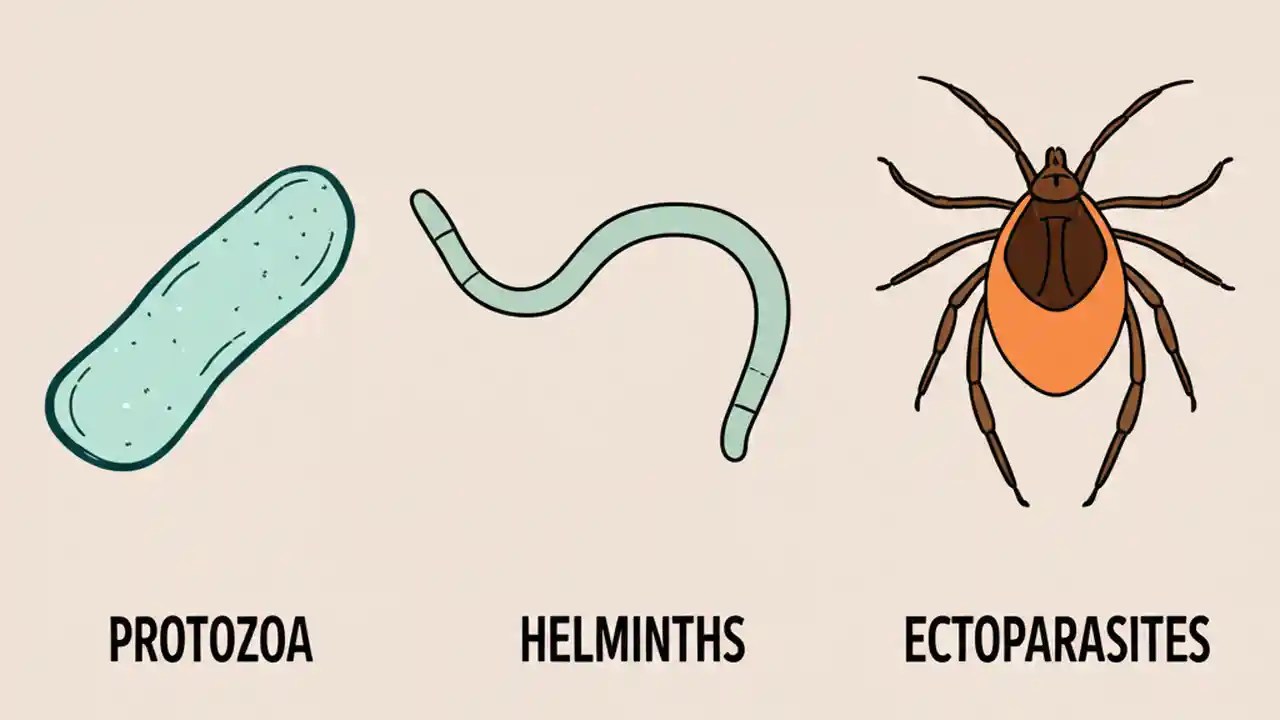 PROTOZOA

HELMINTHS

ECTOPARASITES