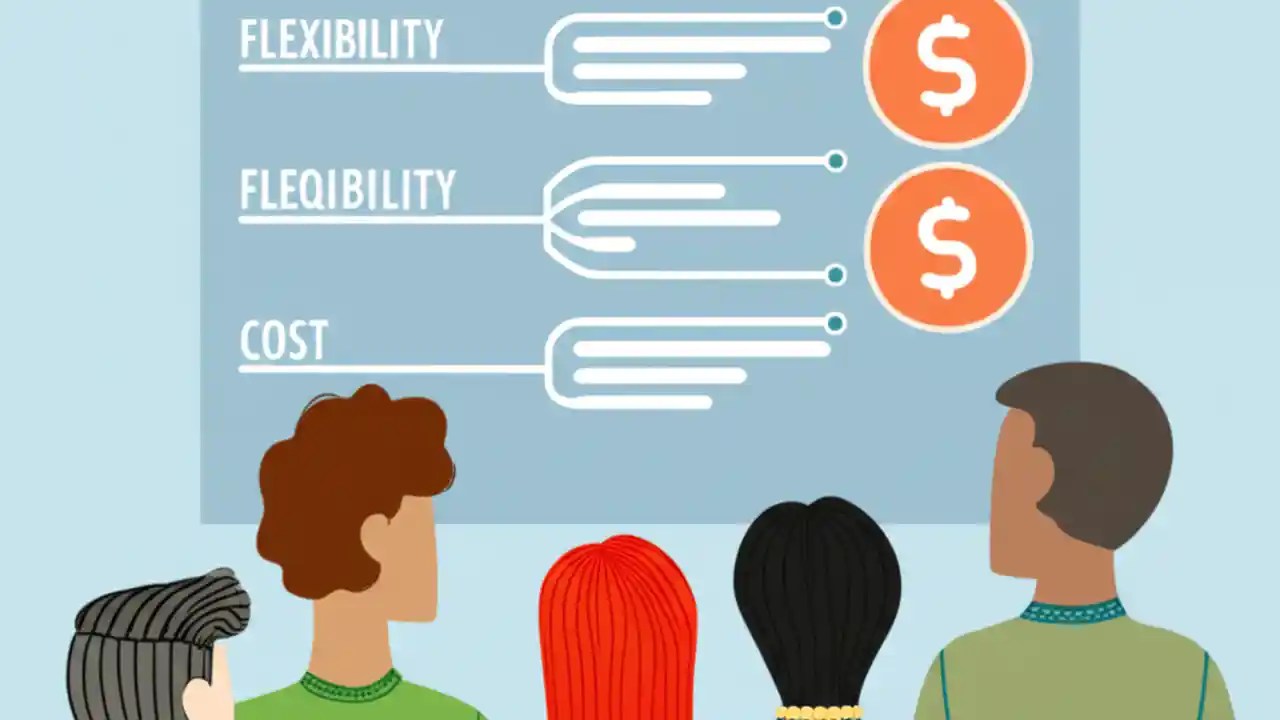 FLEXIBILITY

$

FLEQIBILITY

$

COST