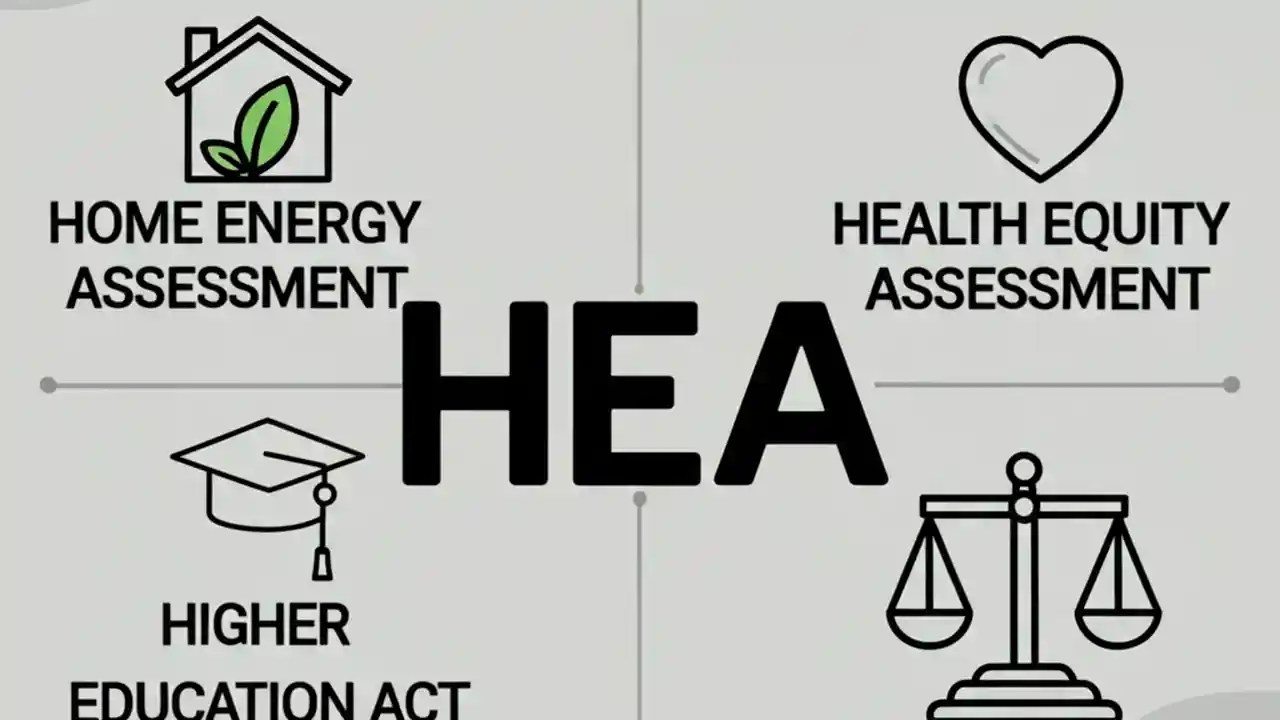 HOME ENERGY ASSESSMENT

HEALTH EQUITY ASSESSMENT

HEA

HIGHER EDUCATION ACT