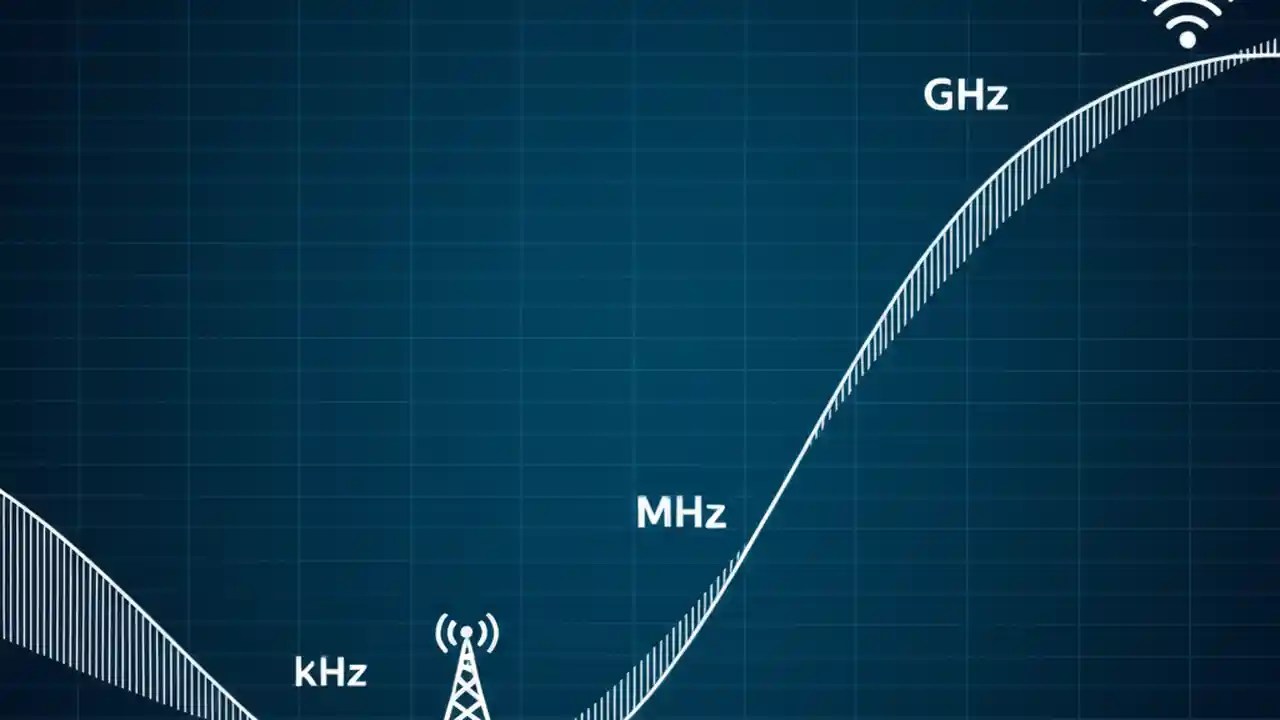 GHz

MHz

kHz