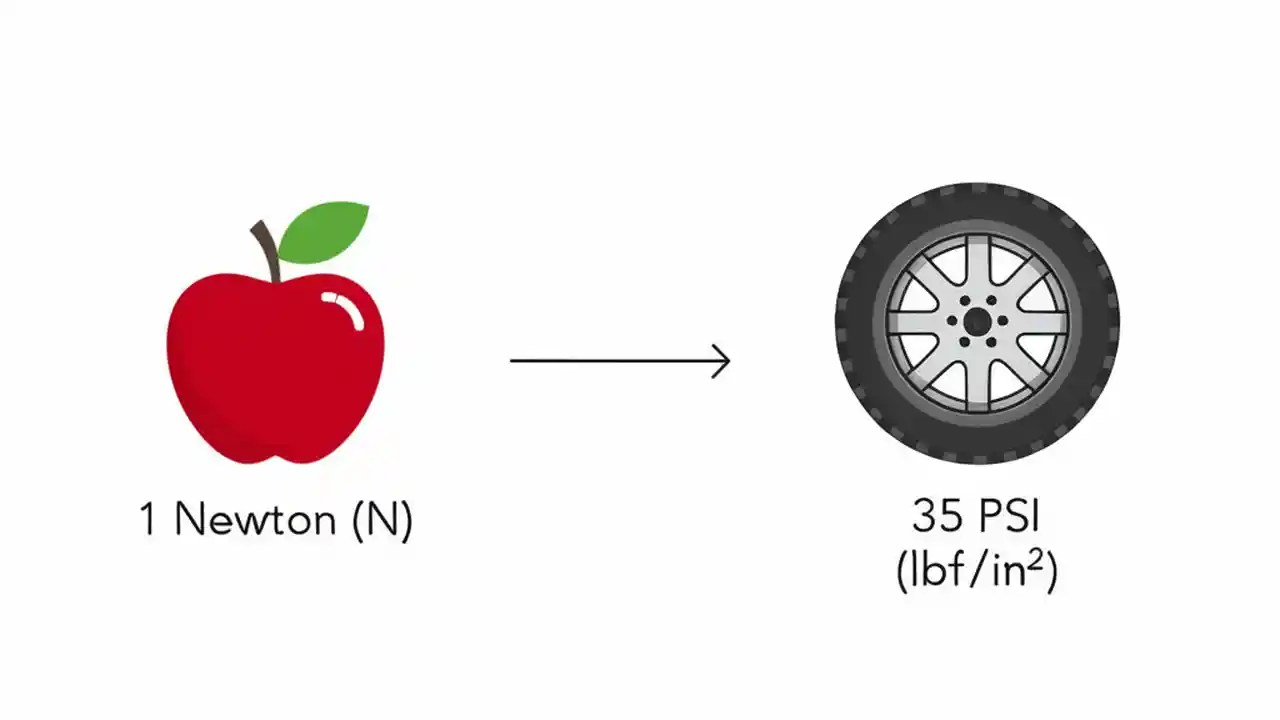 1 Newton (N)

35 PSI
(lbf/in²)