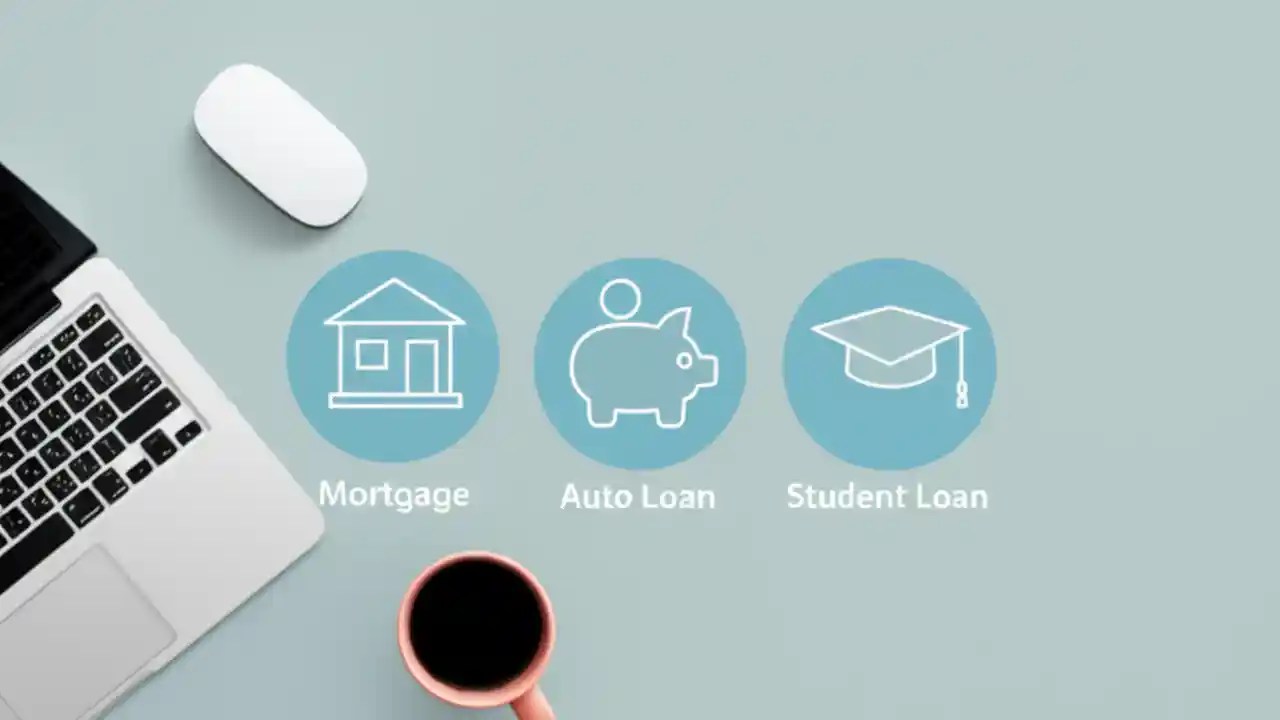 Mortgage

Auto Loan

Student Loan