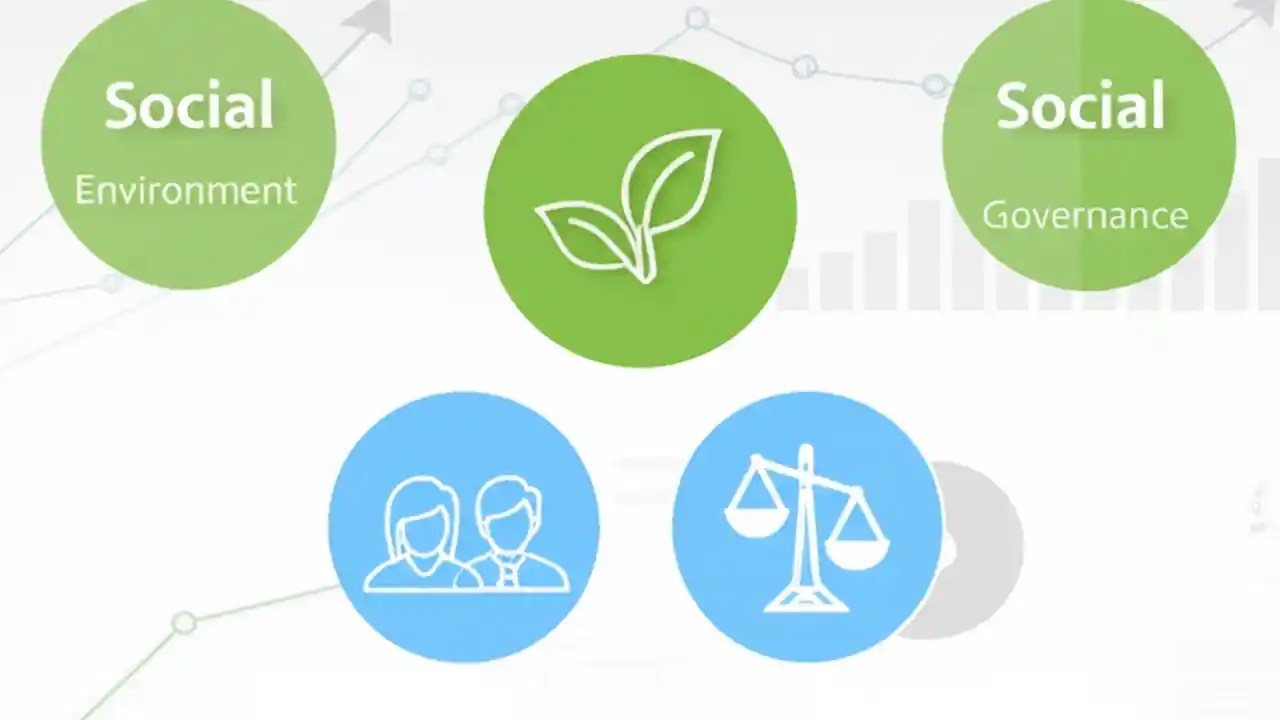 Social
Environment

Social
Governance