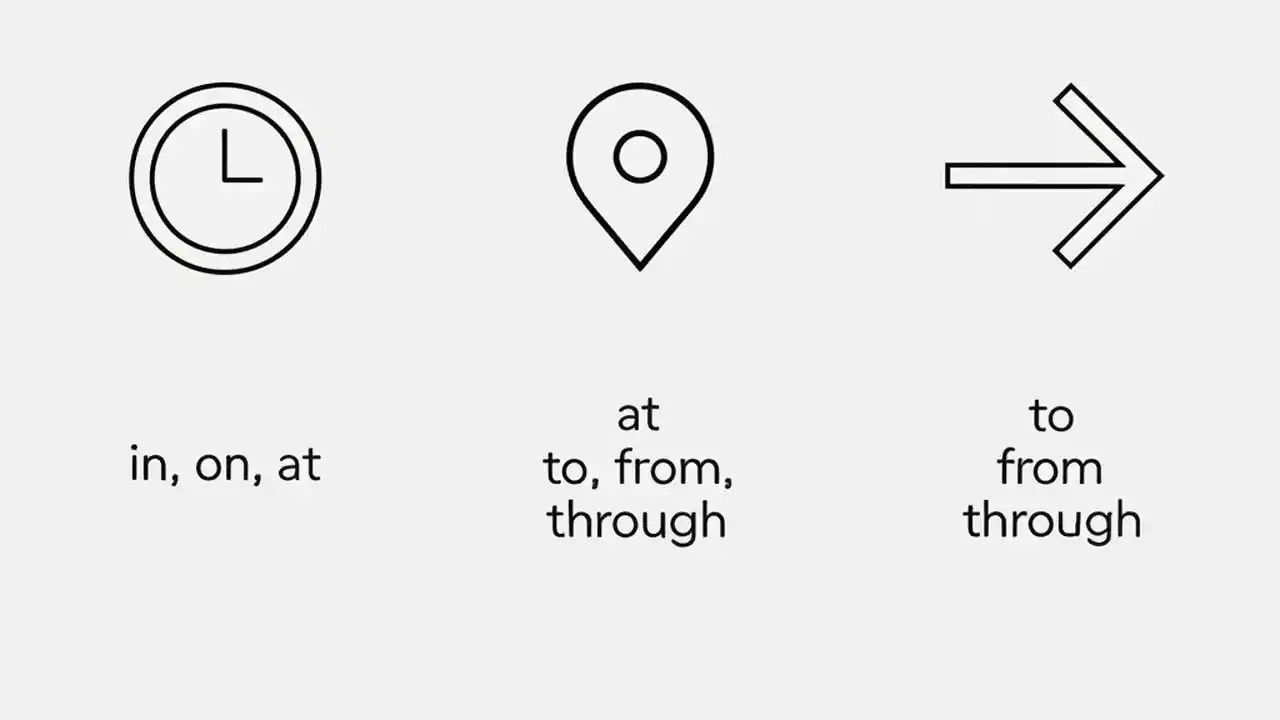 in, on, at

at
to, from,
through

to
from
through