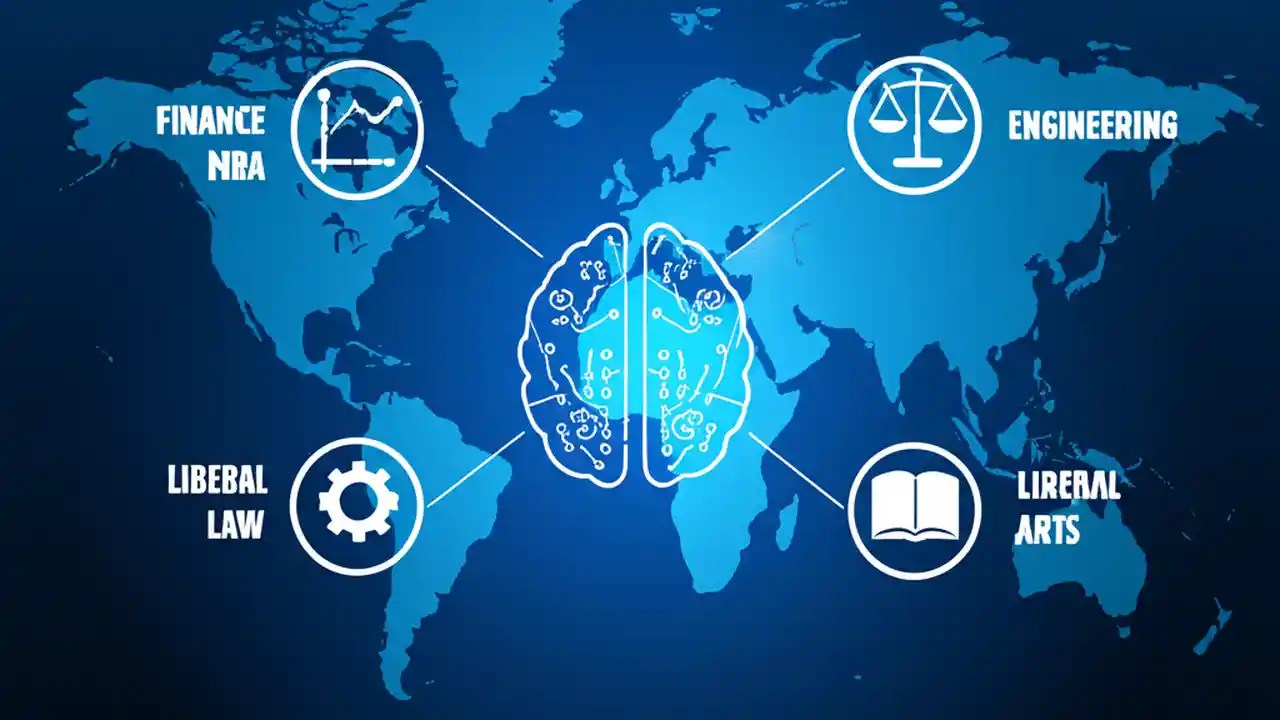 FINANCE
NRA

ENGINEERING

LIBEBAL
LAW

LIRERAL
ARTS