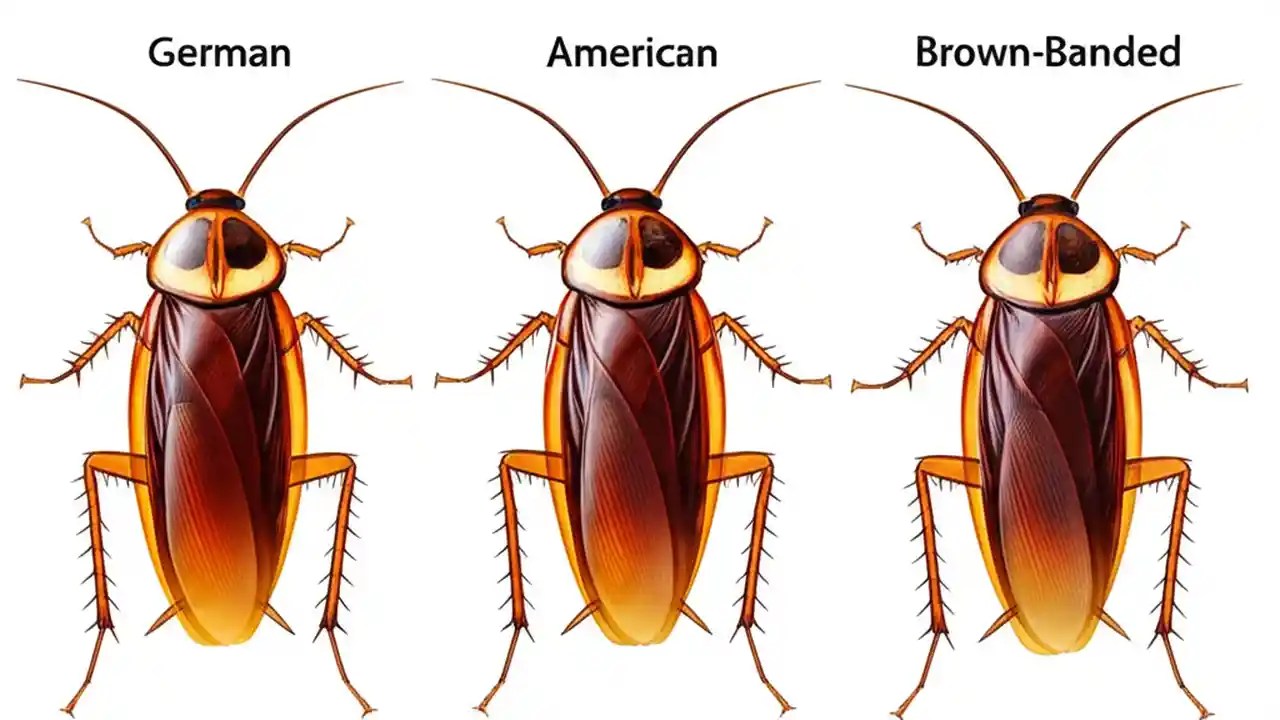 German

American

Brown-Banded