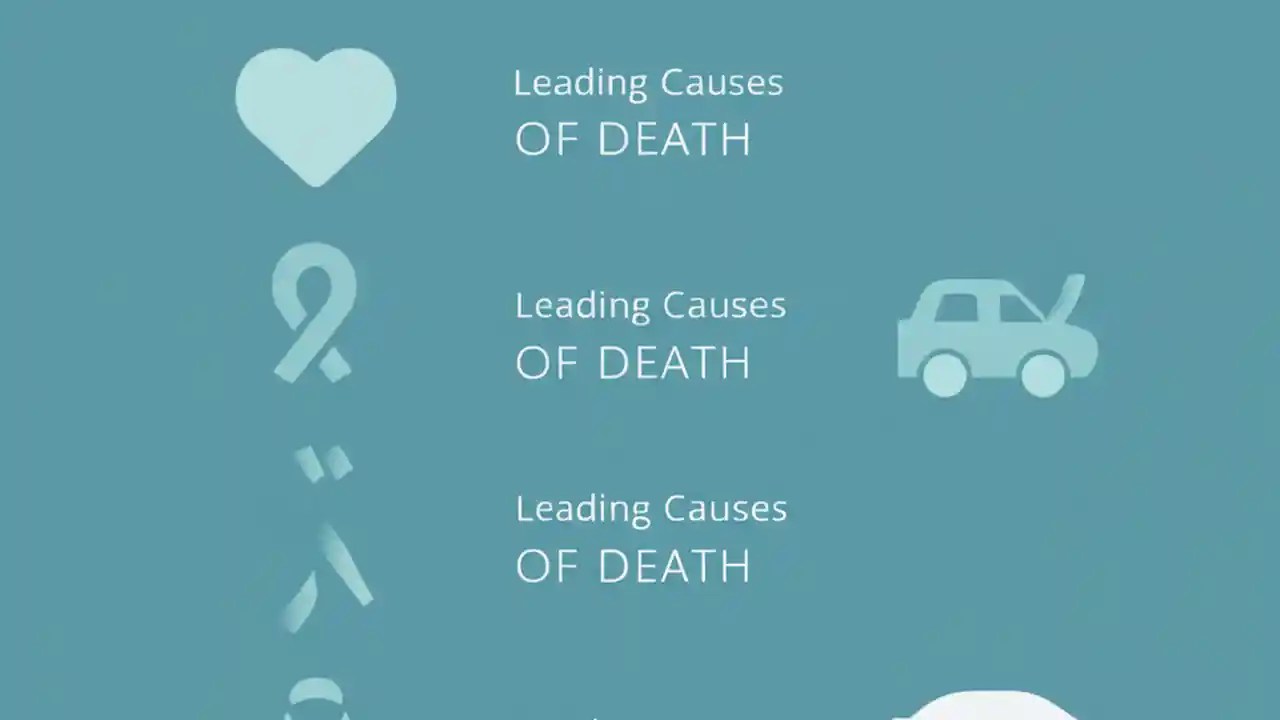 Leading Causes
OF DEATH

Leading Causes
OF DEATH

Leading Causes
OF DEATH