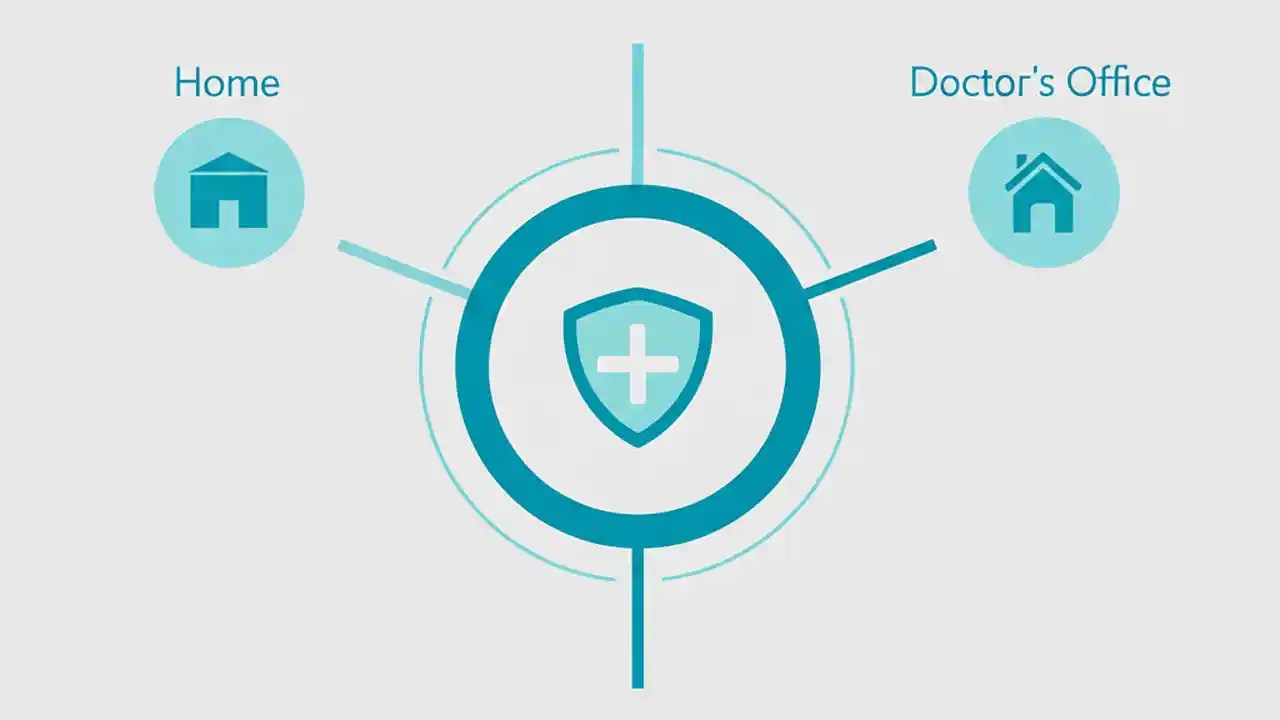 Home

Doctor's Office