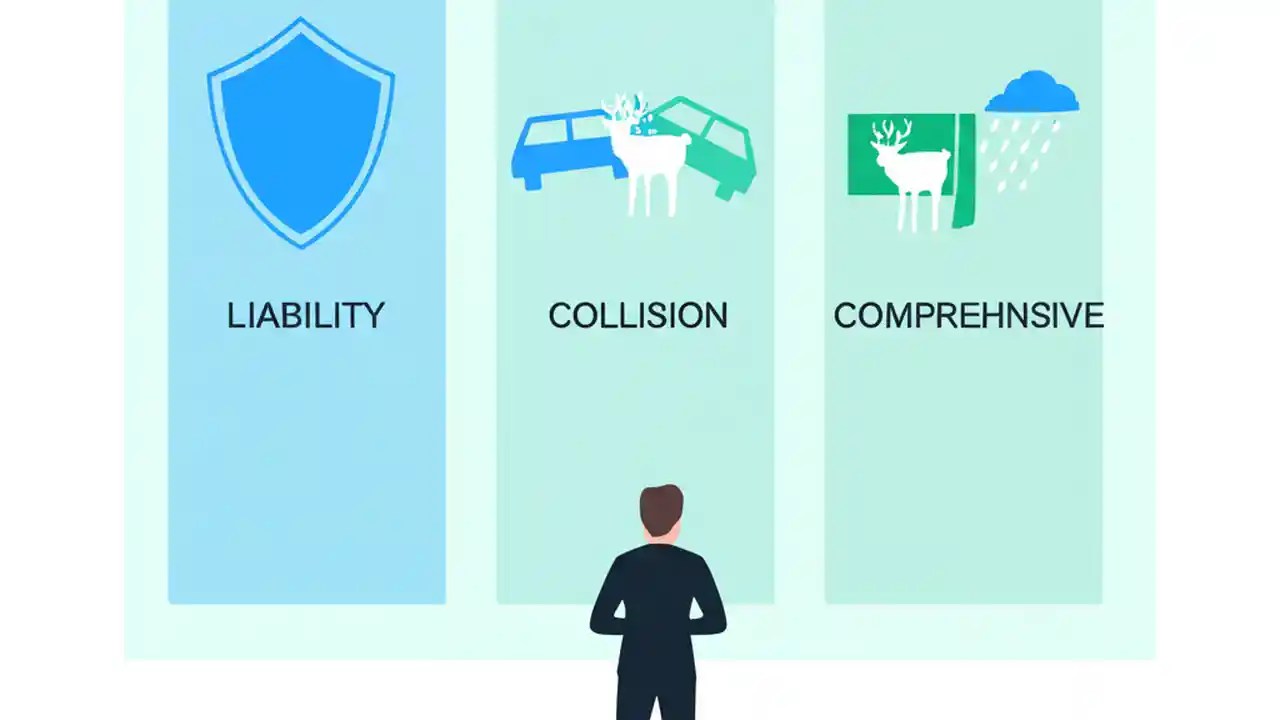 LIABILITY

COLLISION

COMPREHNSIVE