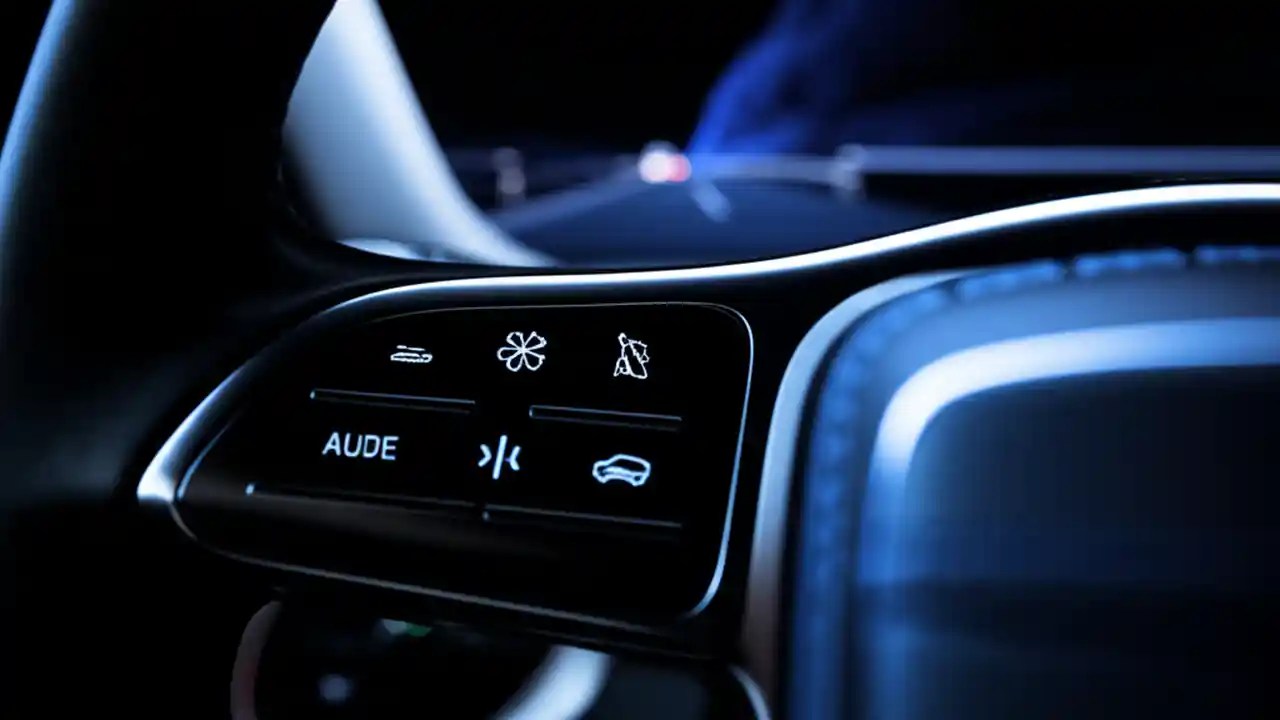 AUDE