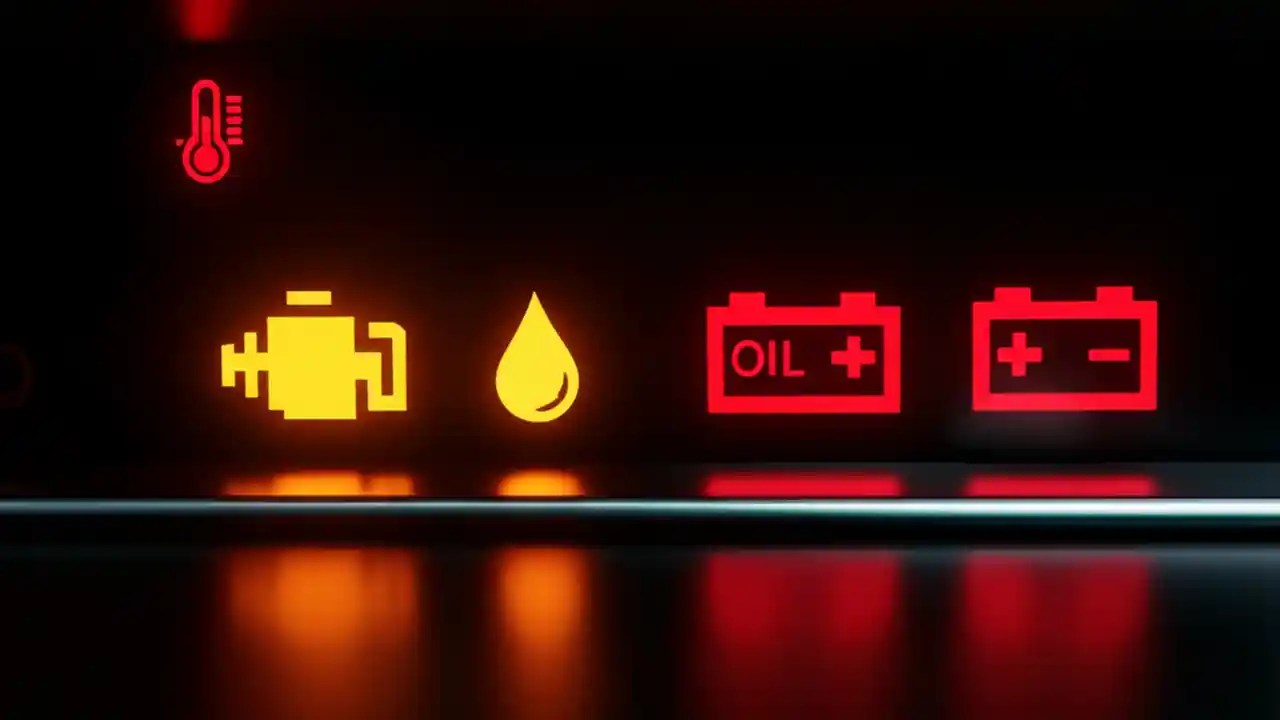 OIL +

+ −