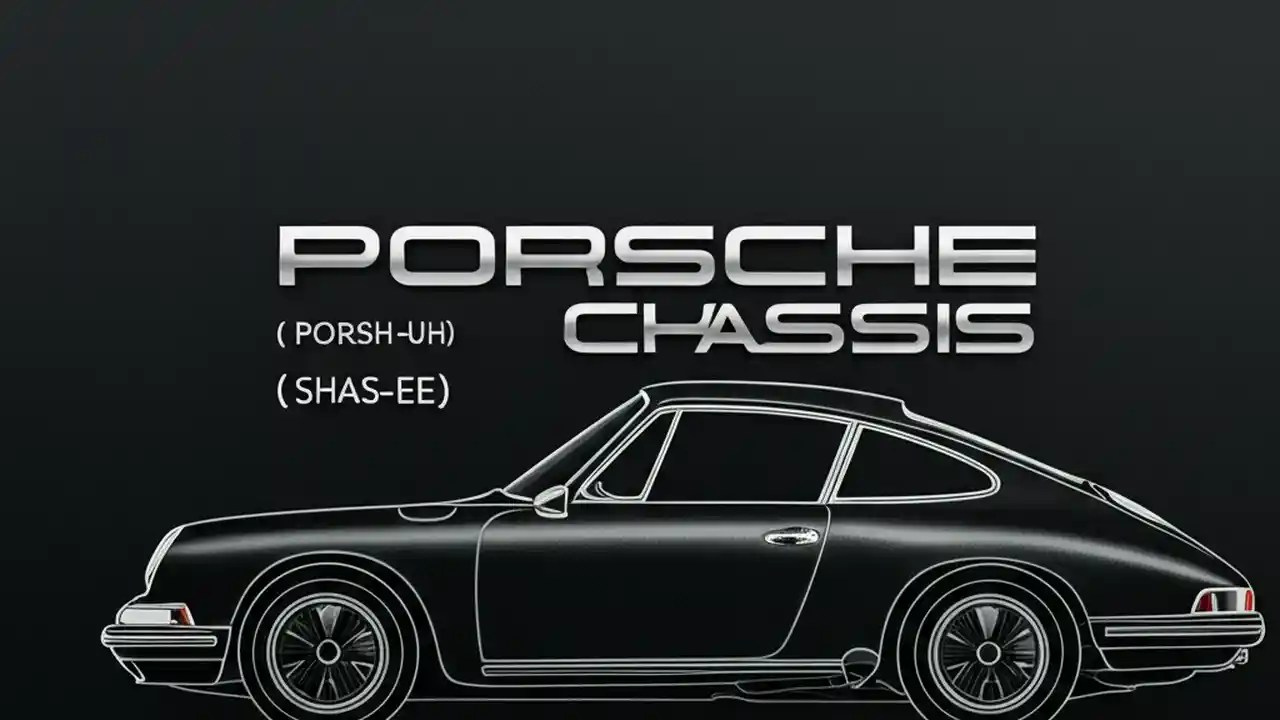 PORSCHE
CHASSIS

( PORSH-UH)

( SHAS-EE)