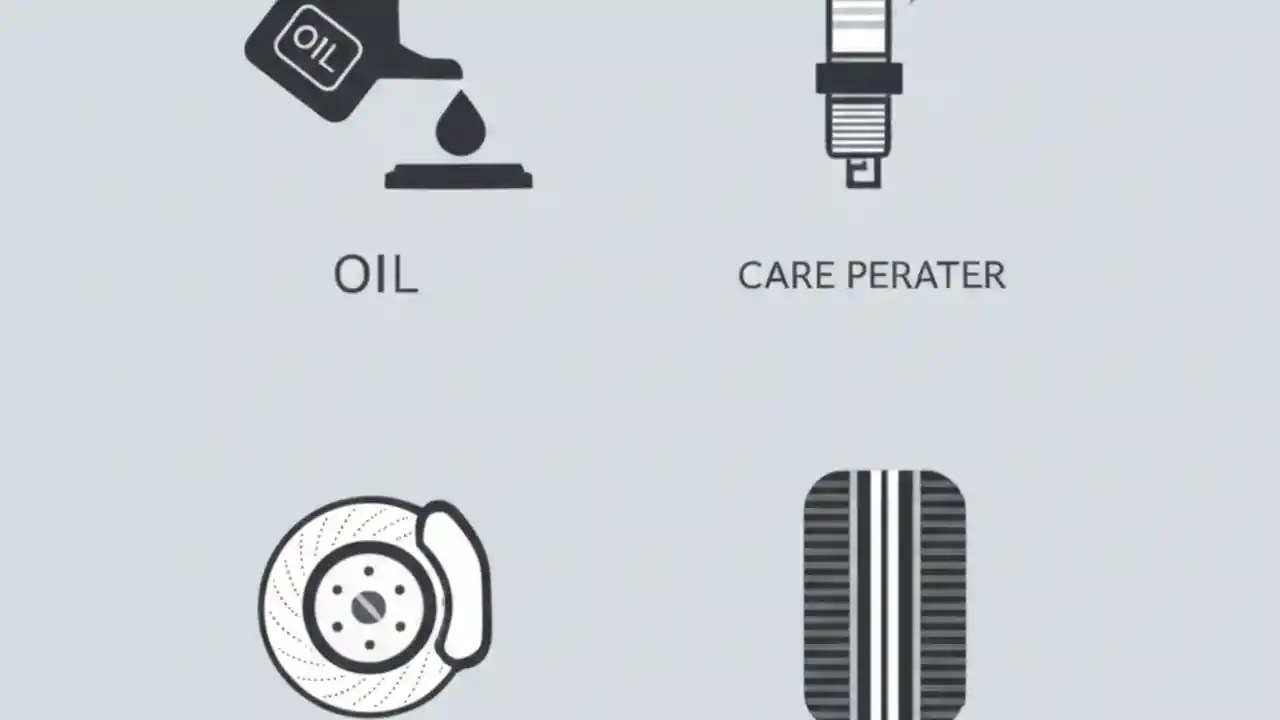 OIL

OIL

CARE PERATER