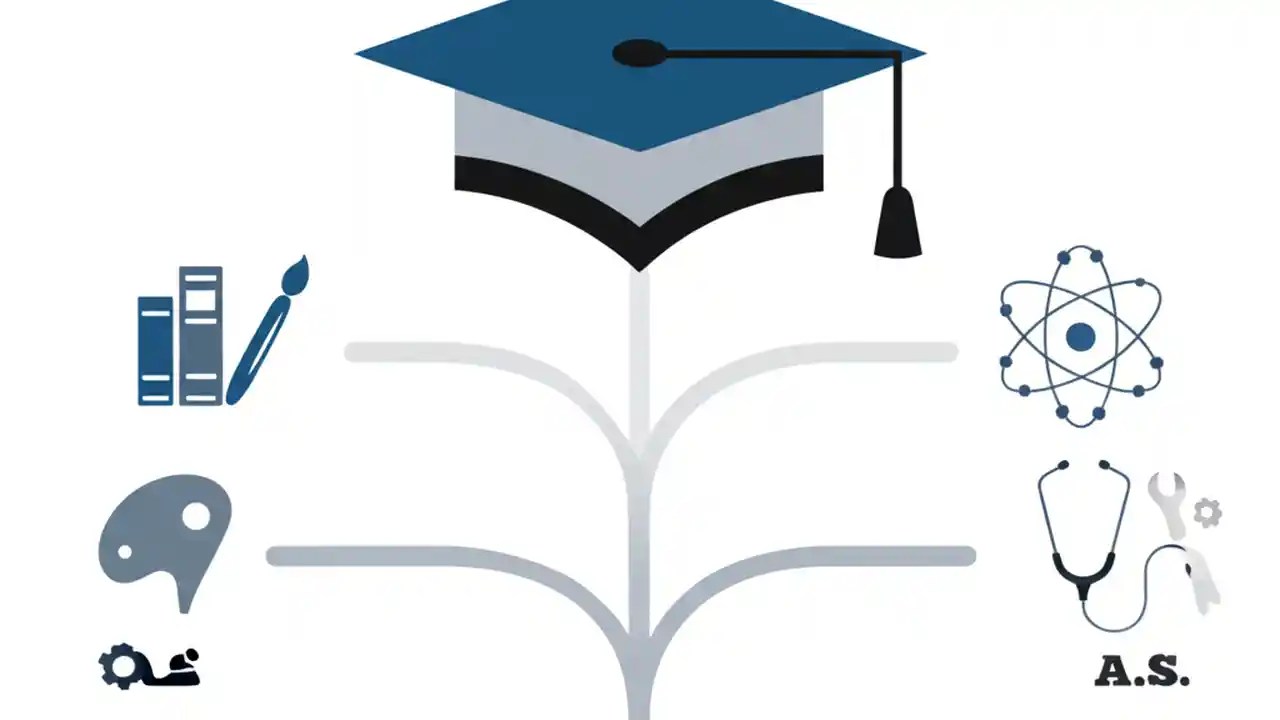 A.S.