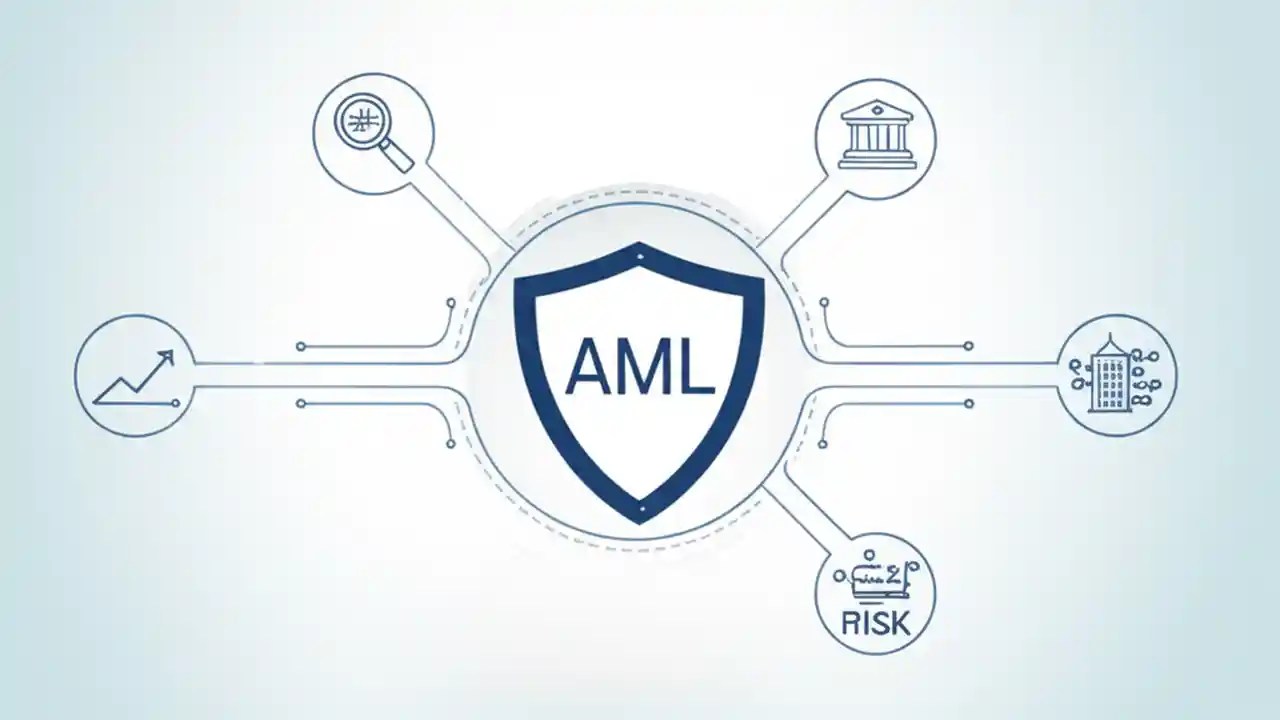 AML

RISK