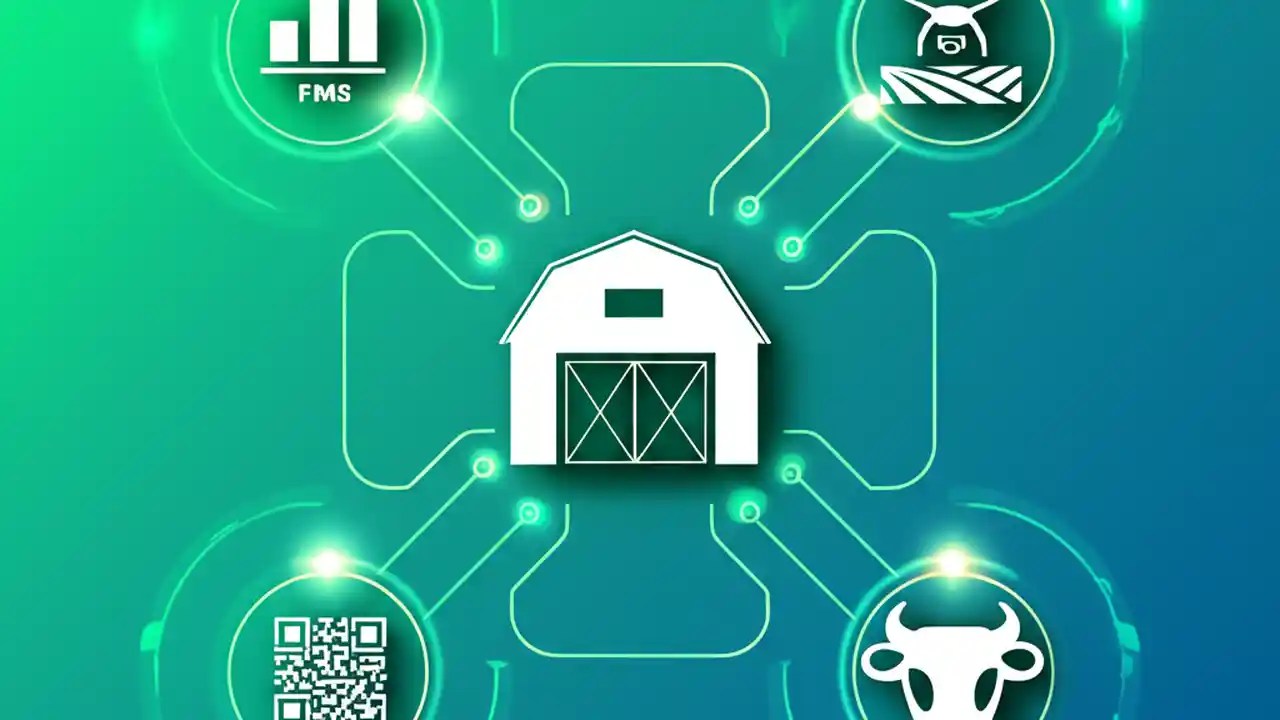 FMS