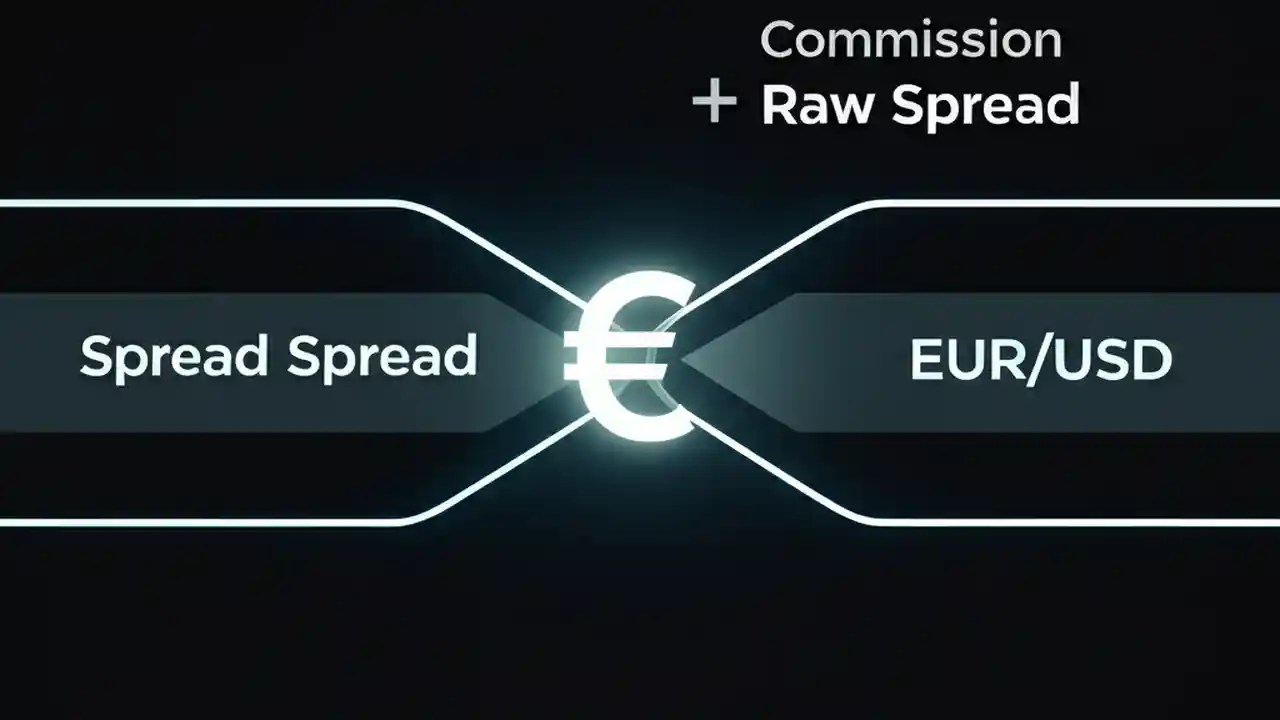 Commission
+ Raw Spread

Spread Spread

€

EUR/USD