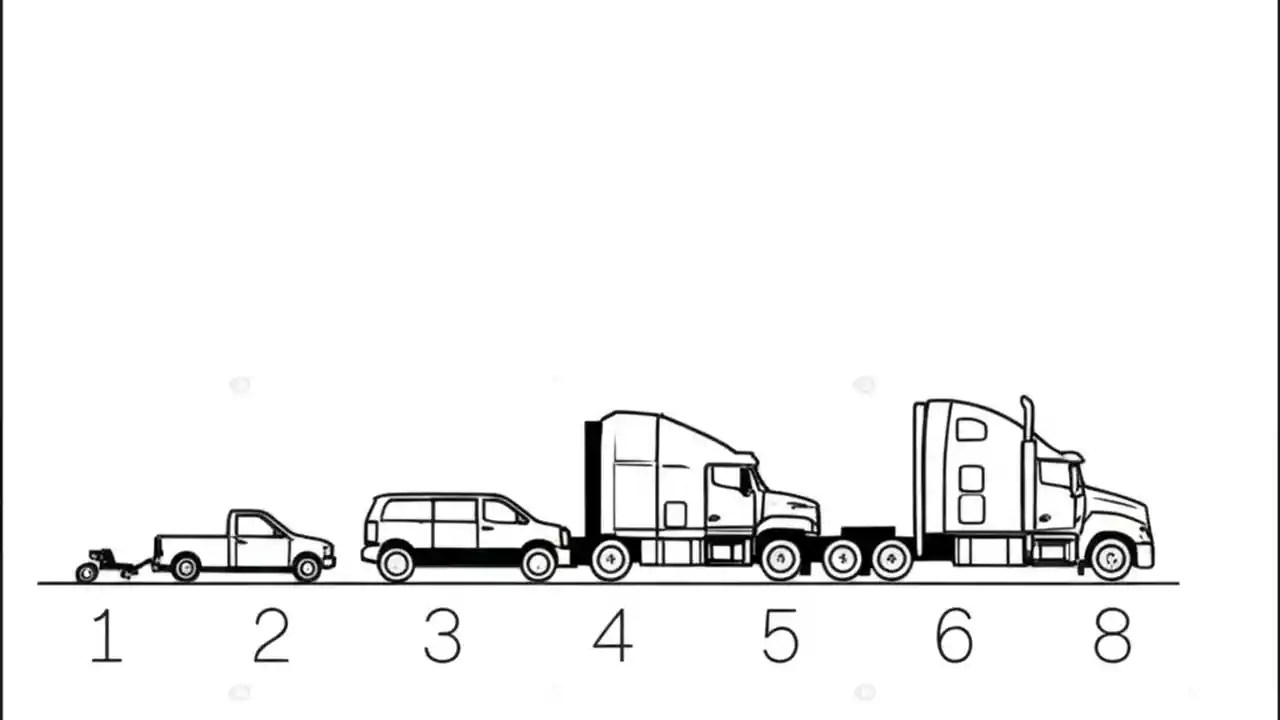 1 2 3 4 5 6 8