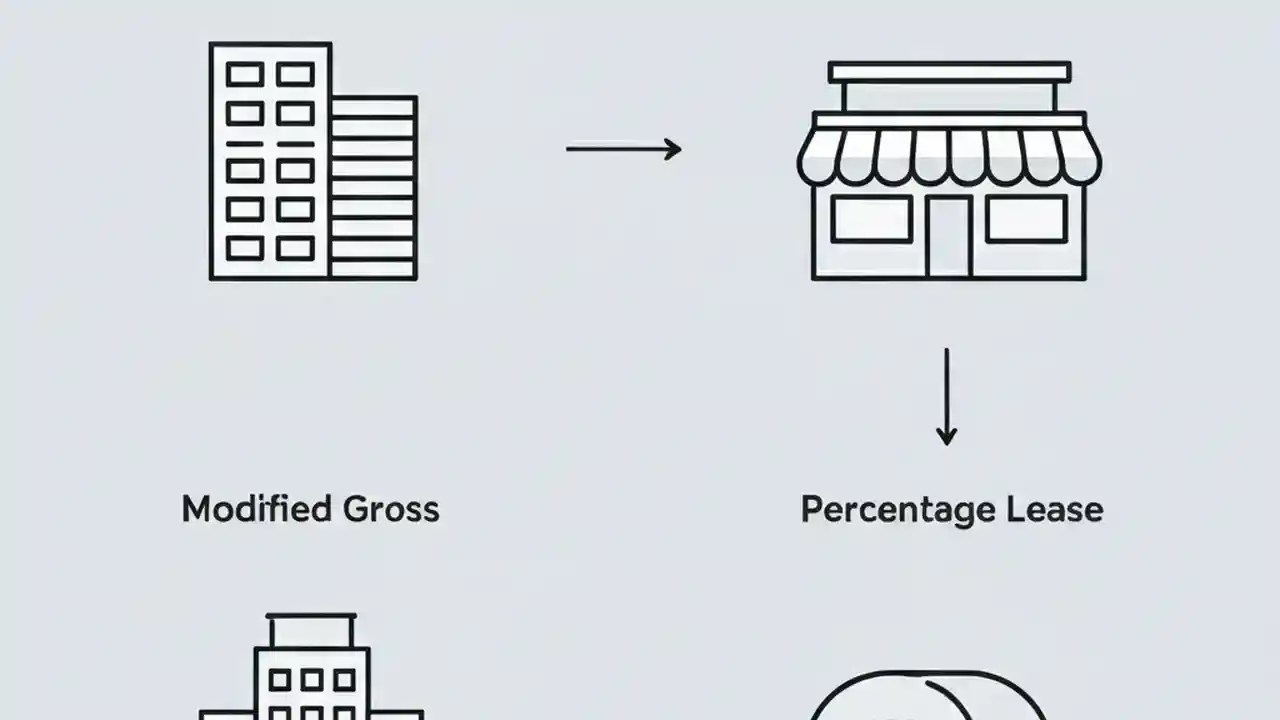 Modified Gross

Percentage Lease