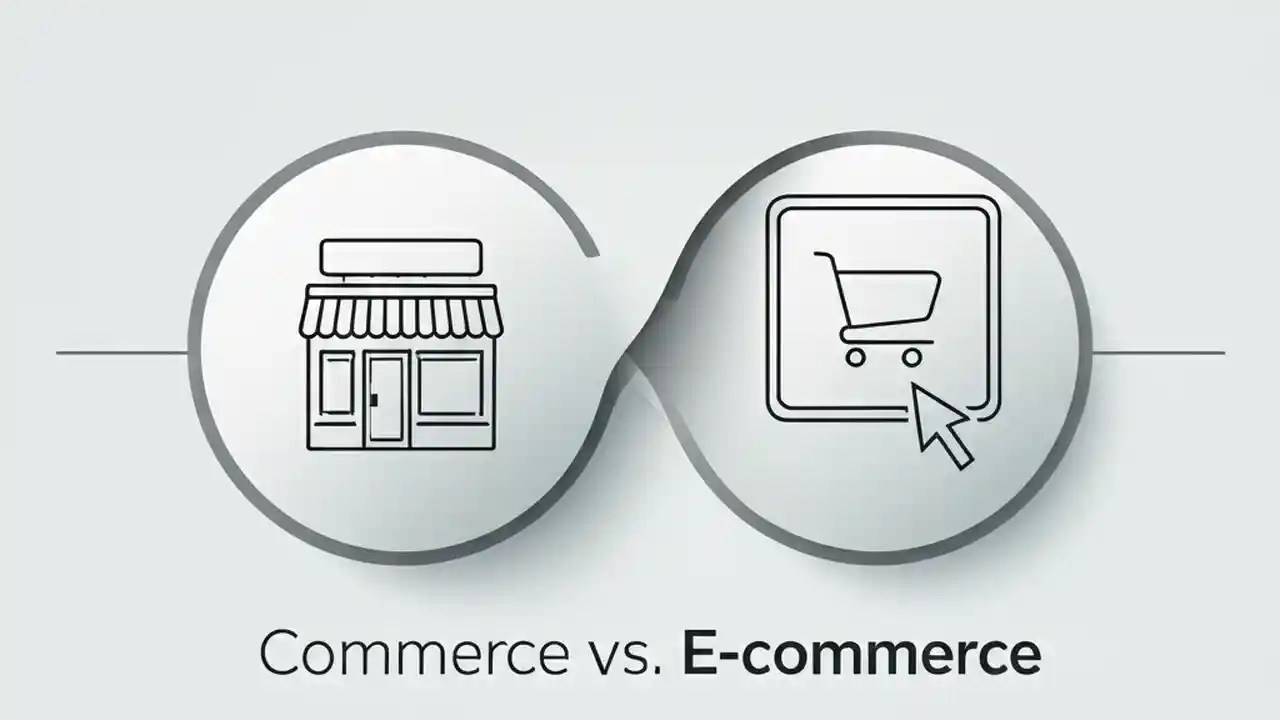 Commerce vs. E-commerce