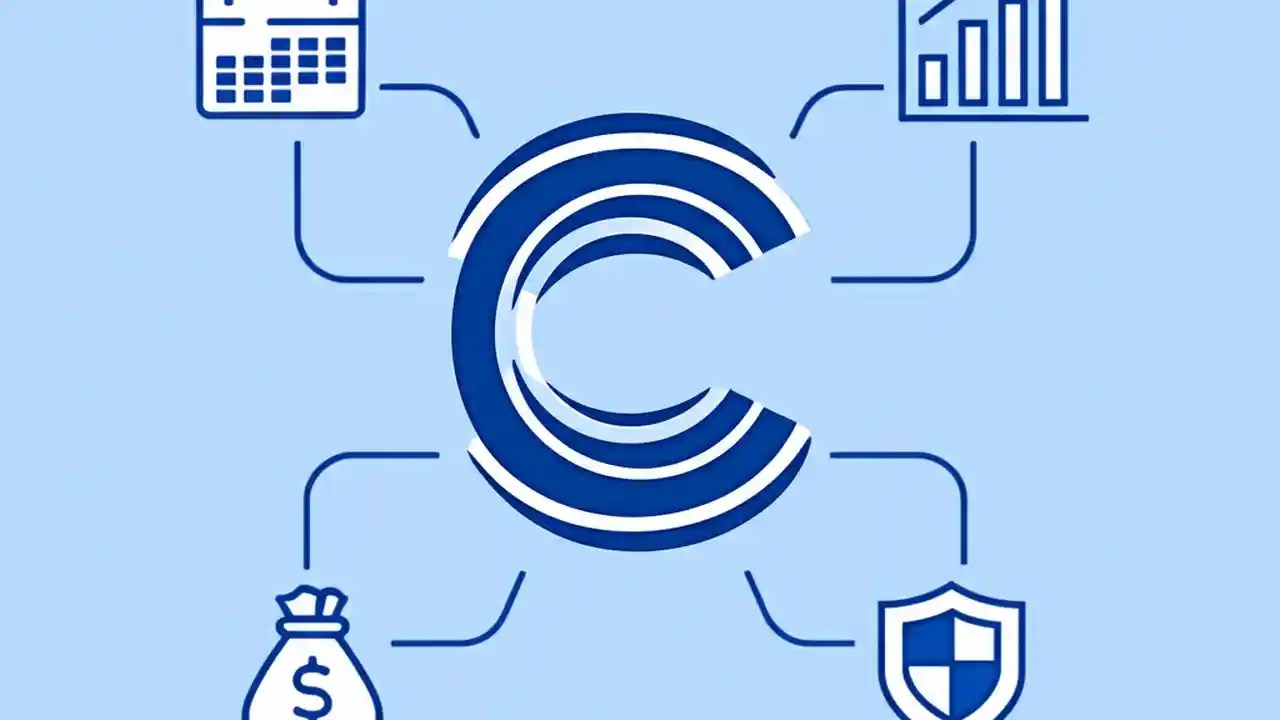 C

$