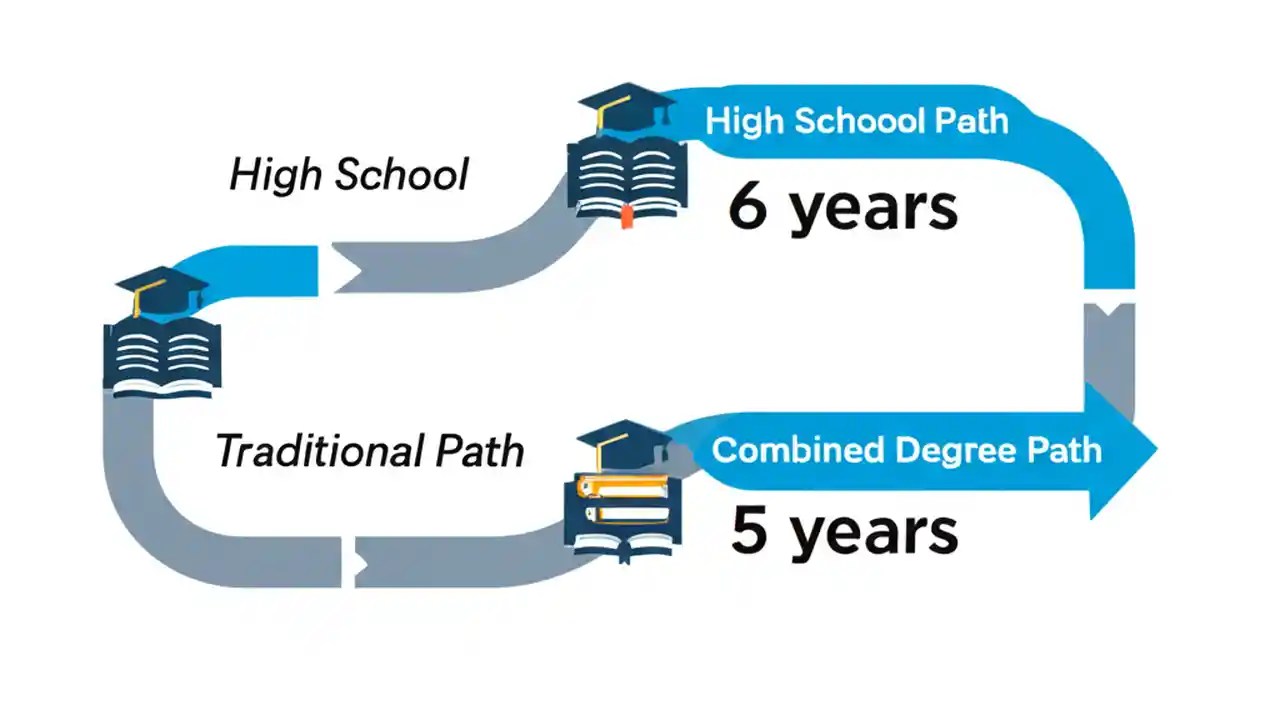 High School

High Schoool Path

6 years

Traditional Path

Combined Degree Path

5 years