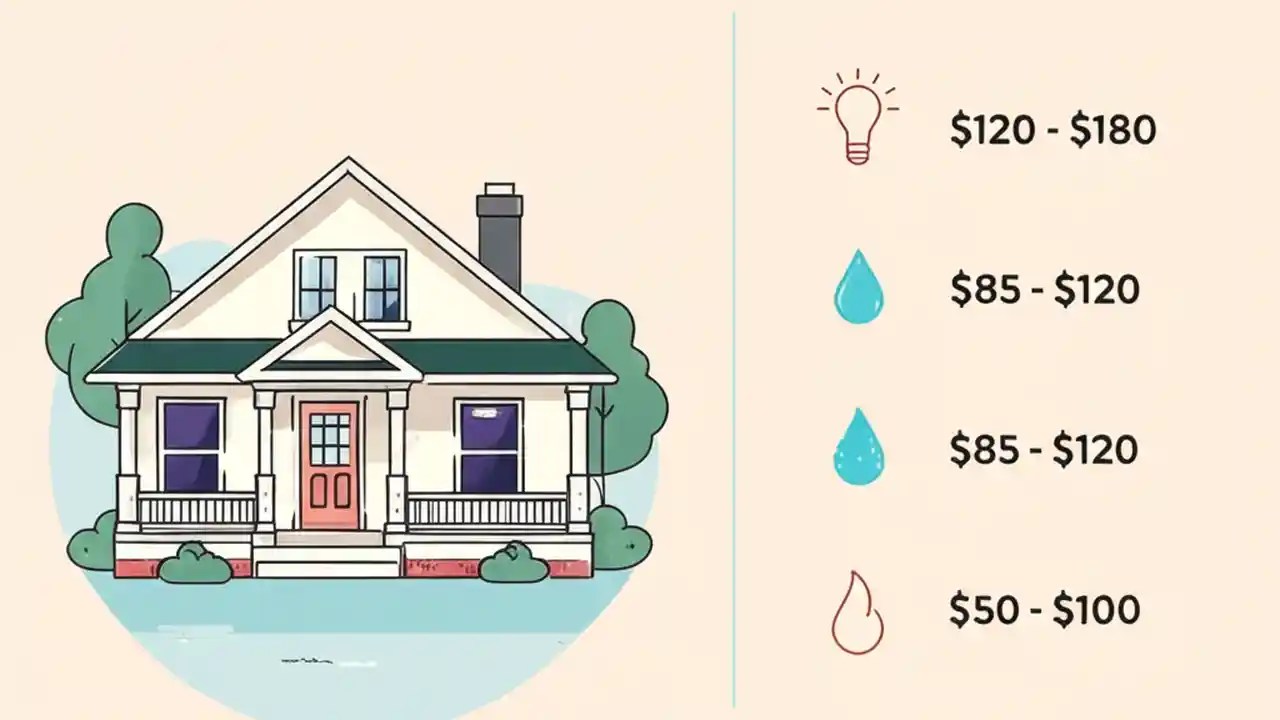 \$120 - \$180

\$85 - \$120

\$85 - \$120

\$50 - \$100