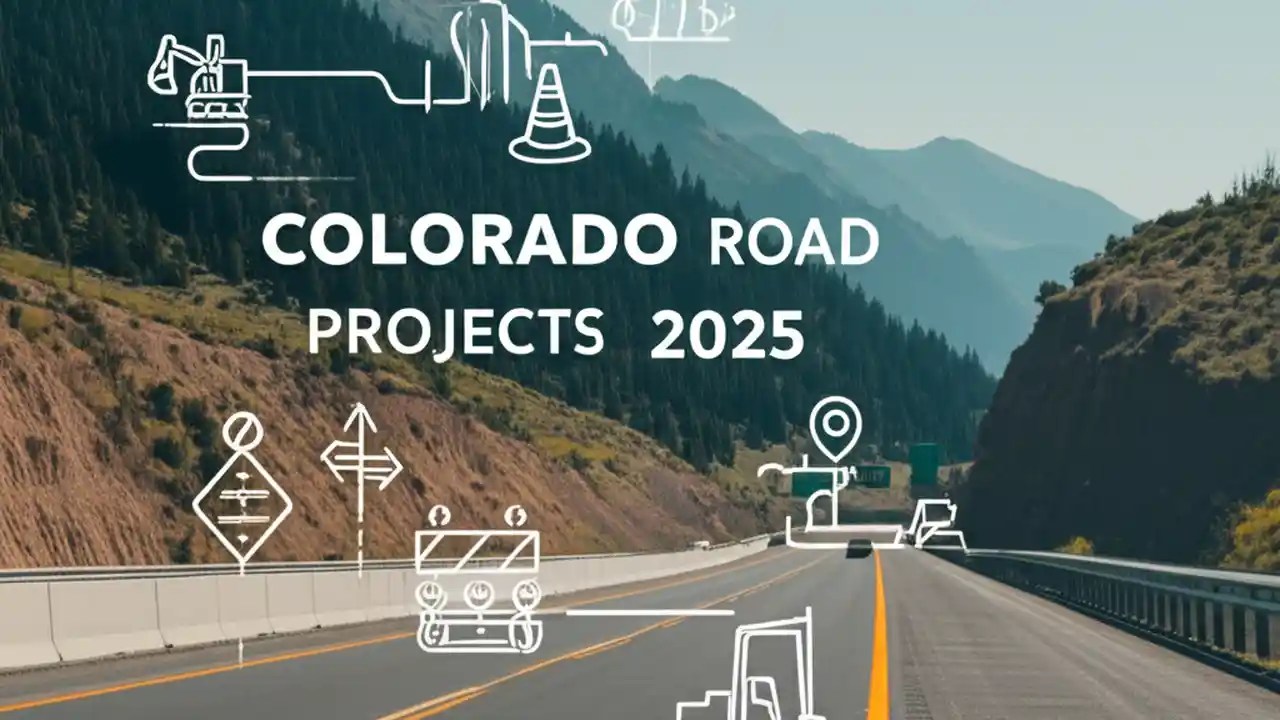 COLORADO ROAD PROJECTS 2025