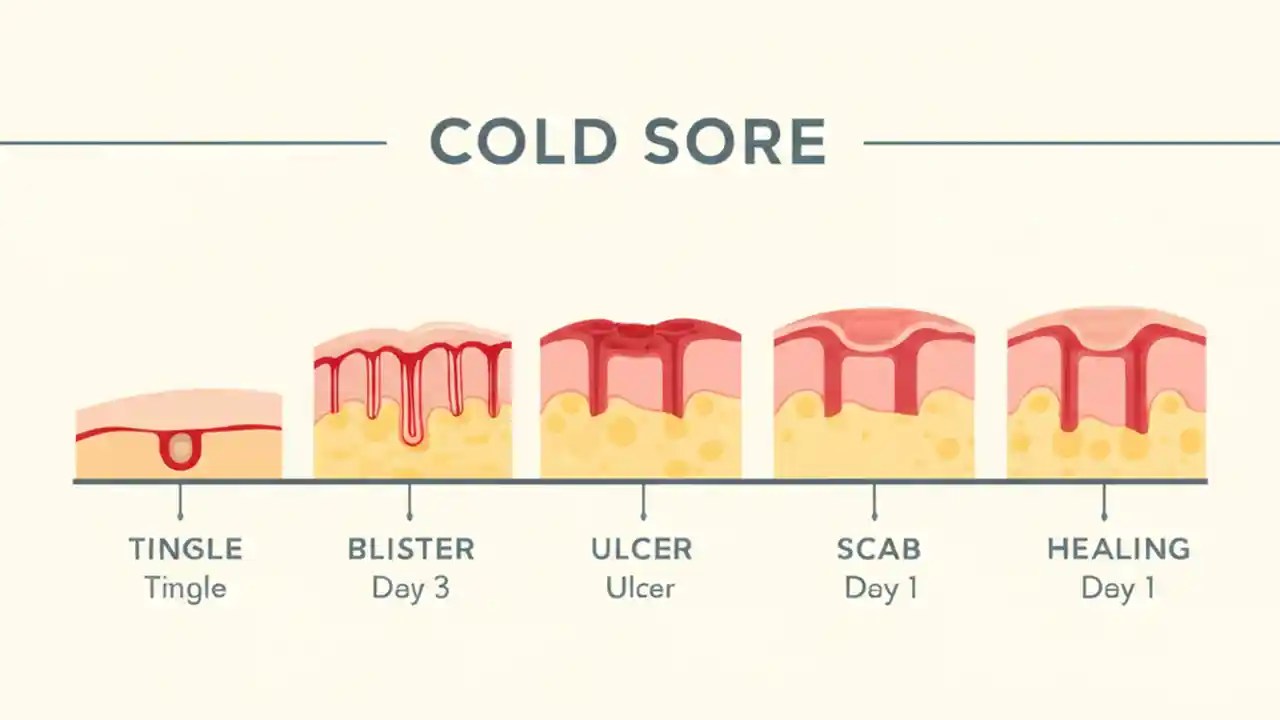 COLD SORE

TINGLE
Tingle

BLISTER
Day 3

ULCER
Ulcer

SCAB
Day 1

HEALING
Day 1