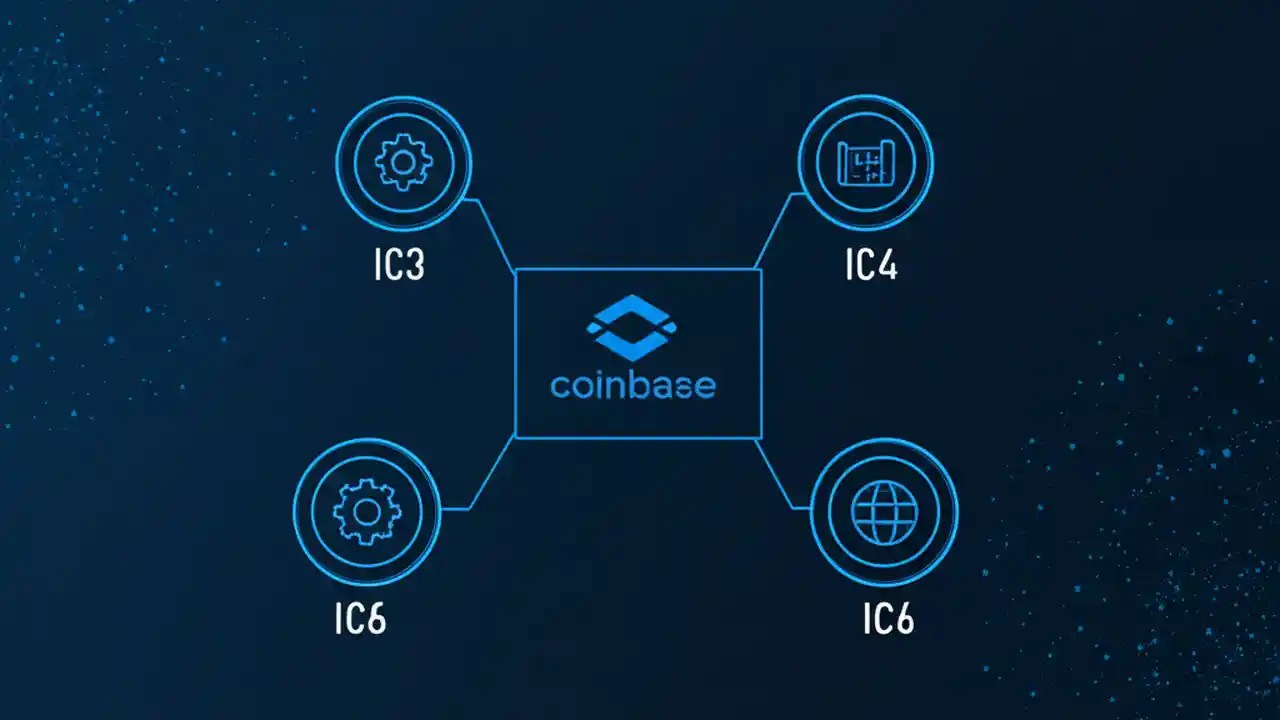 IC3

IC4

coinbase

IC6

IC6