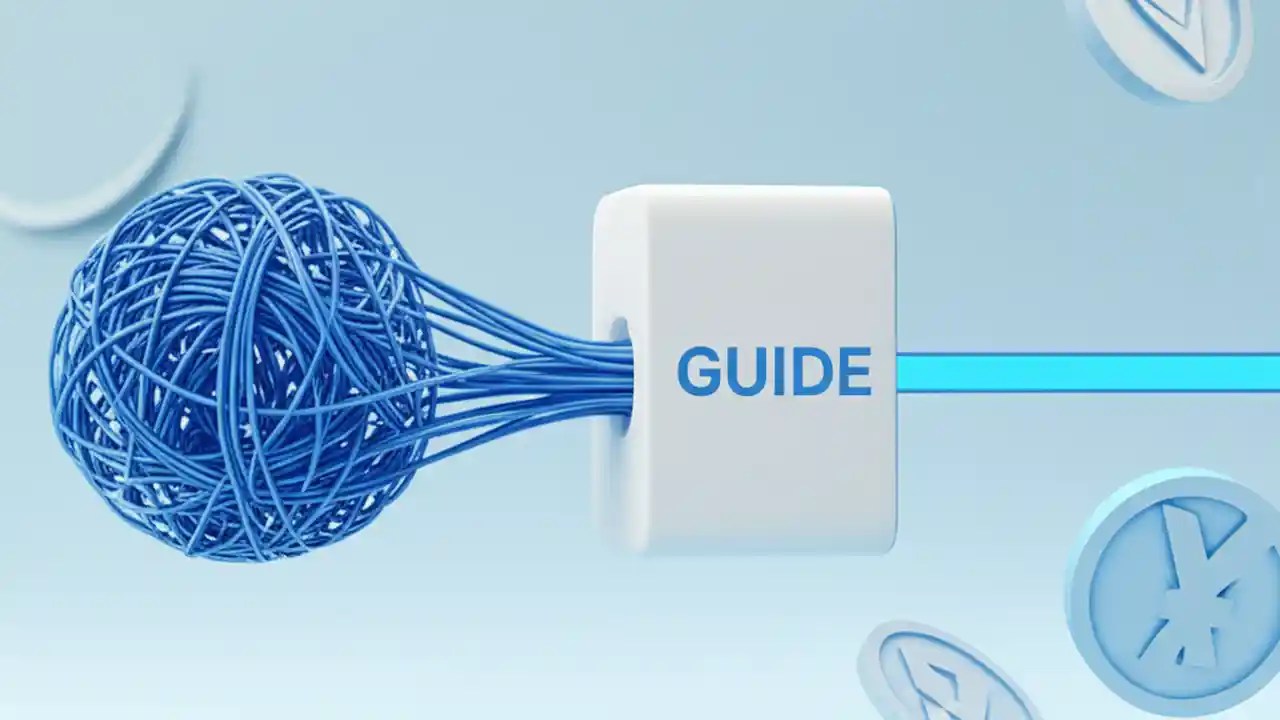 GUIDE