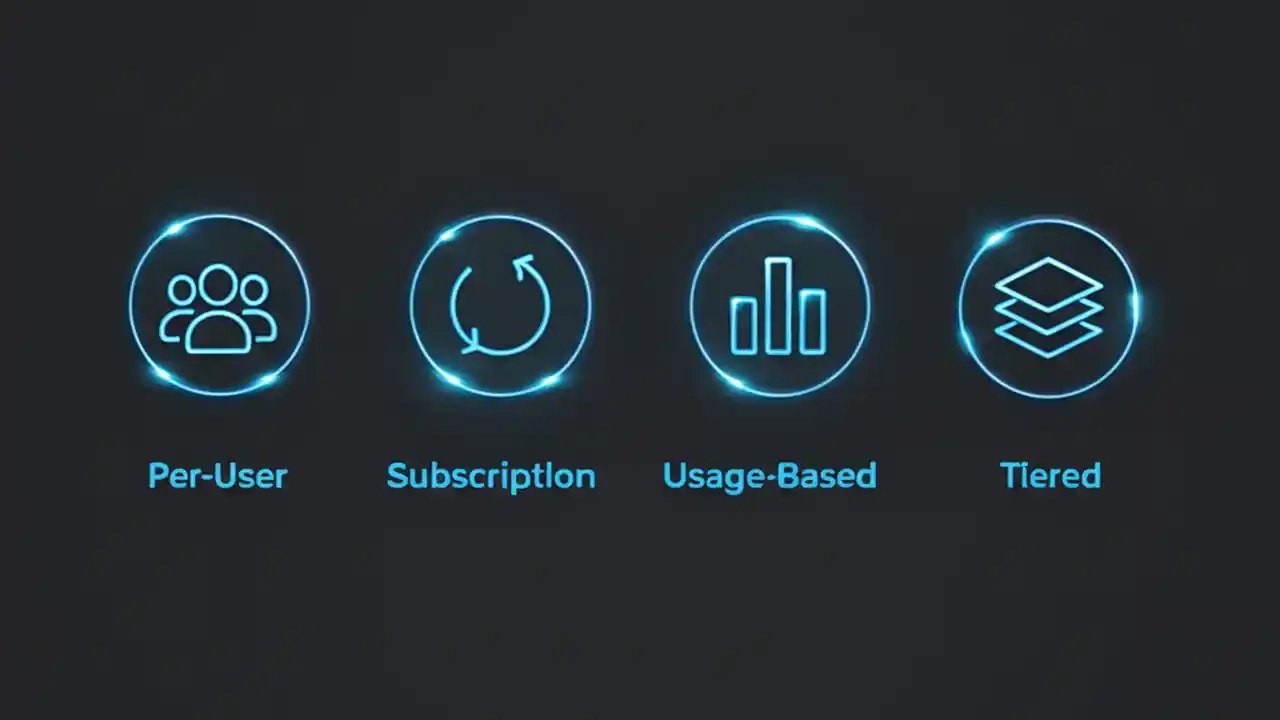 Per-User

Subscription

Usage-Based

Tiered