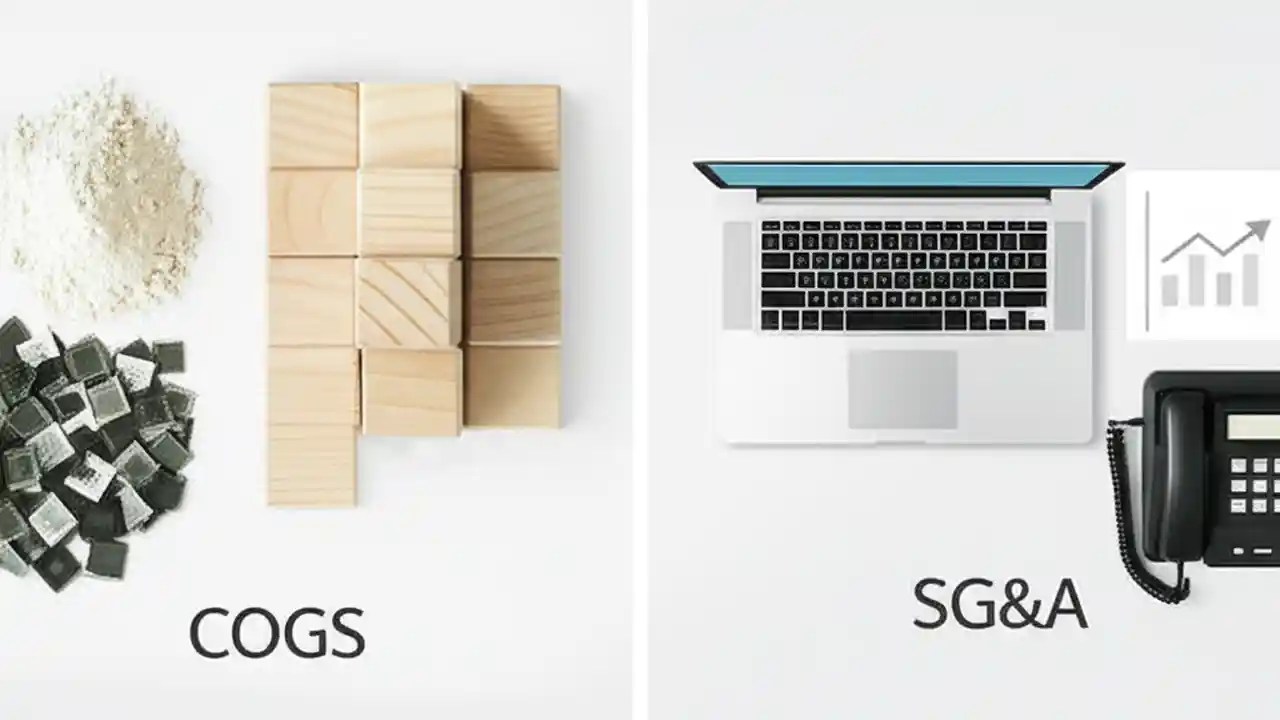 COGS

SG&A