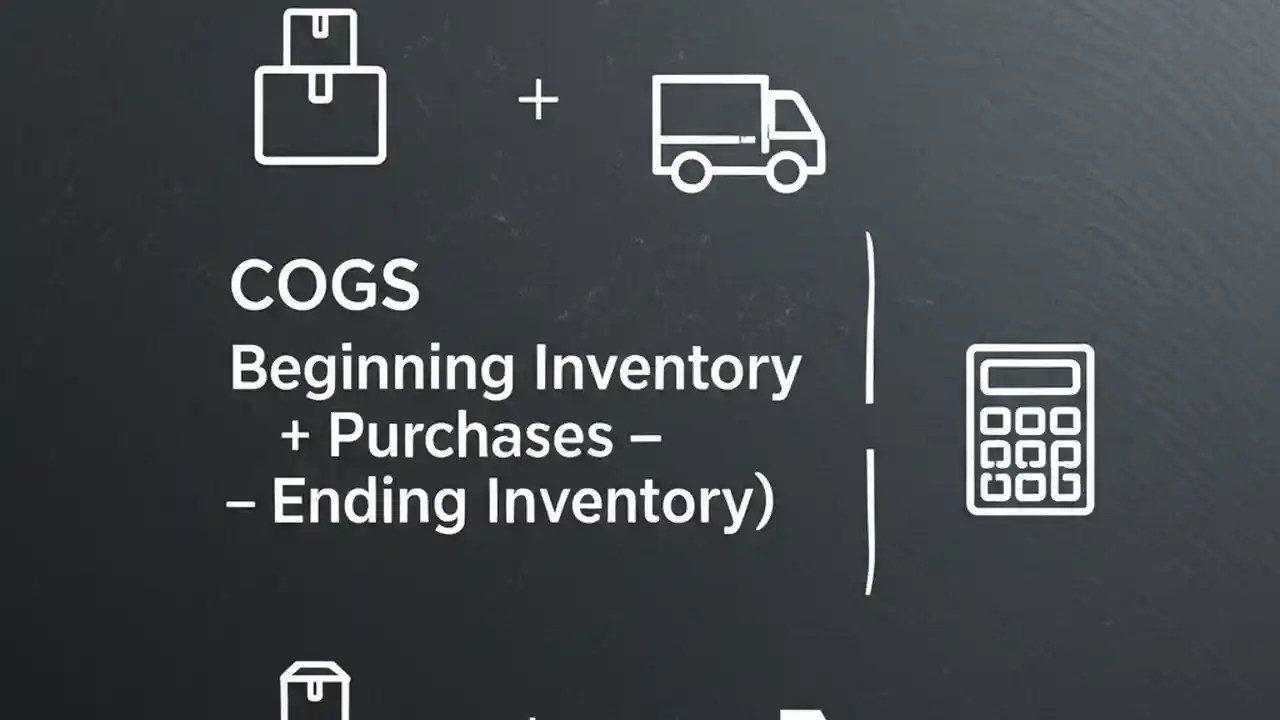 +

COGS

Beginning Inventory

+ Purchases –

– Ending Inventory)