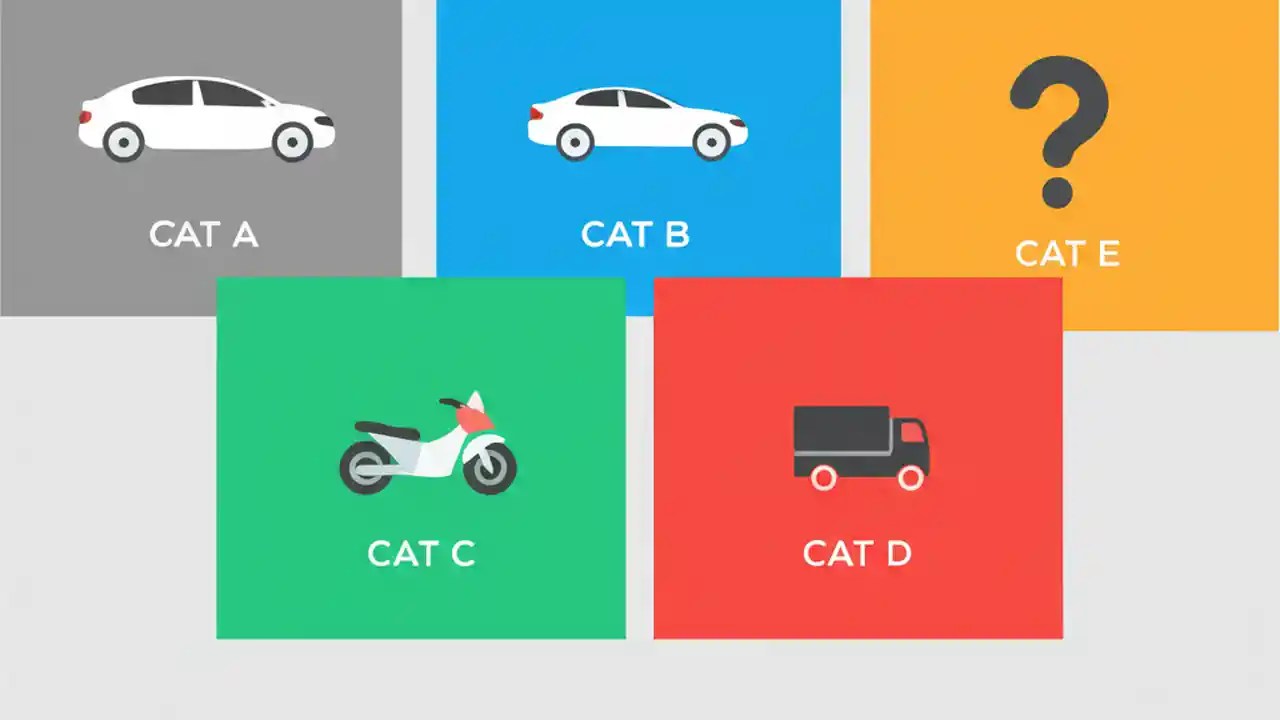 CAT A

CAT B

?

CAT E

CAT C

CAT D