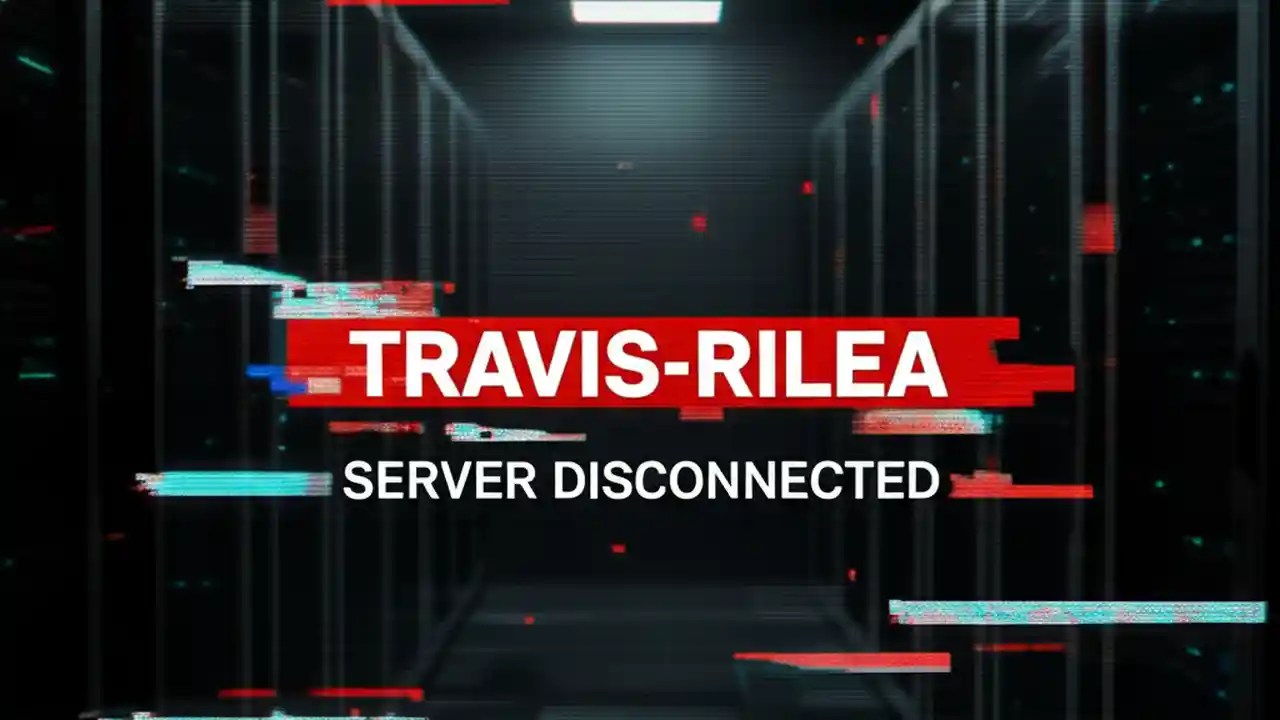 TRAVIS-RILEA

SERVER DISCONNECTED