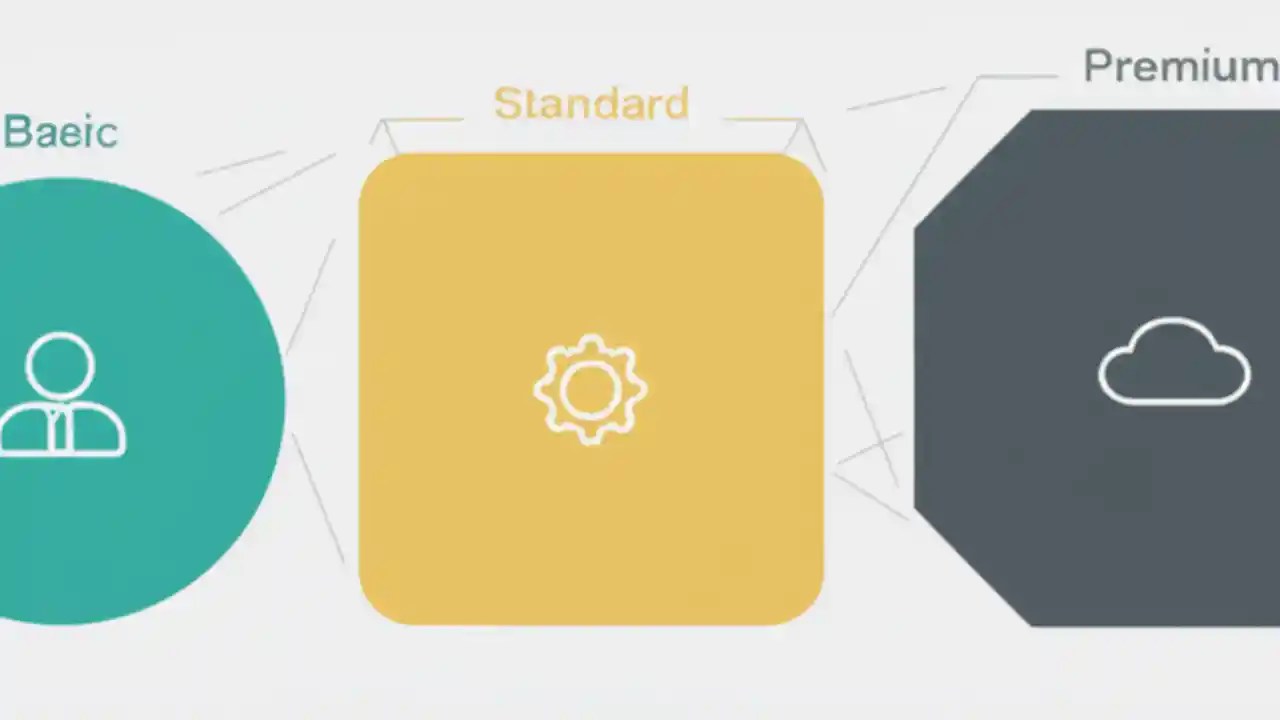 Baeic

Standard

Premium