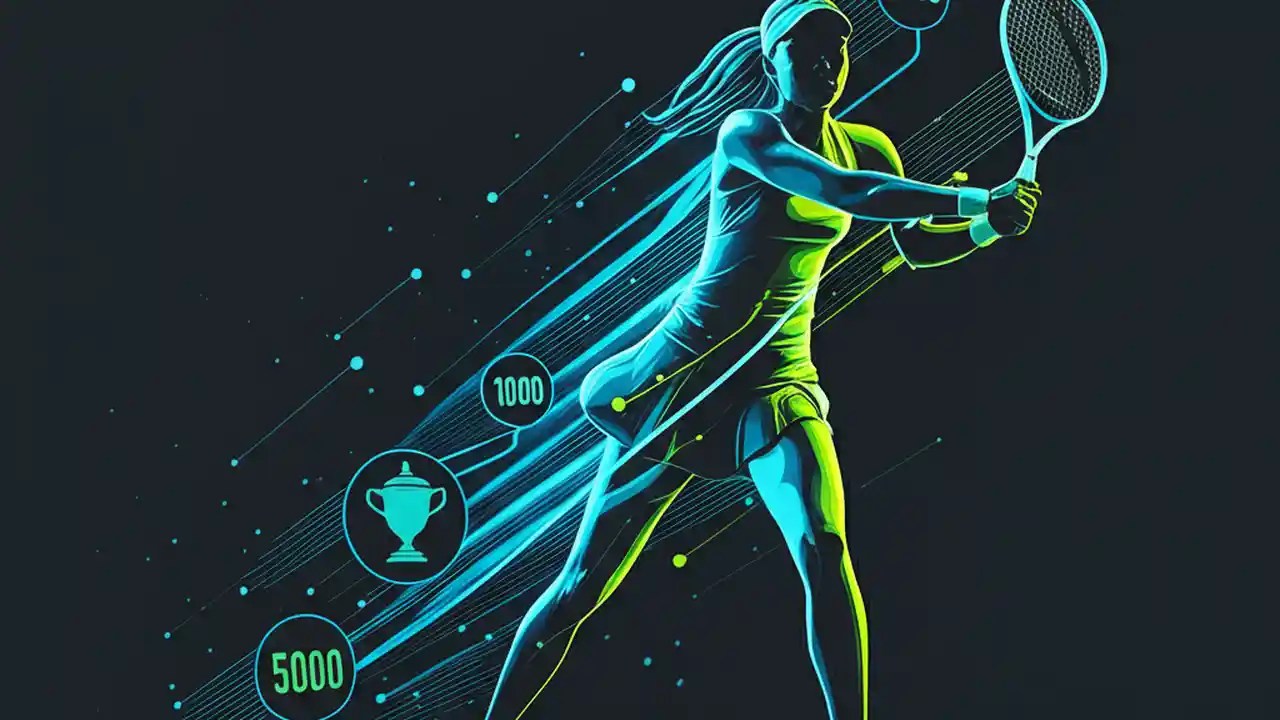 1000

5000