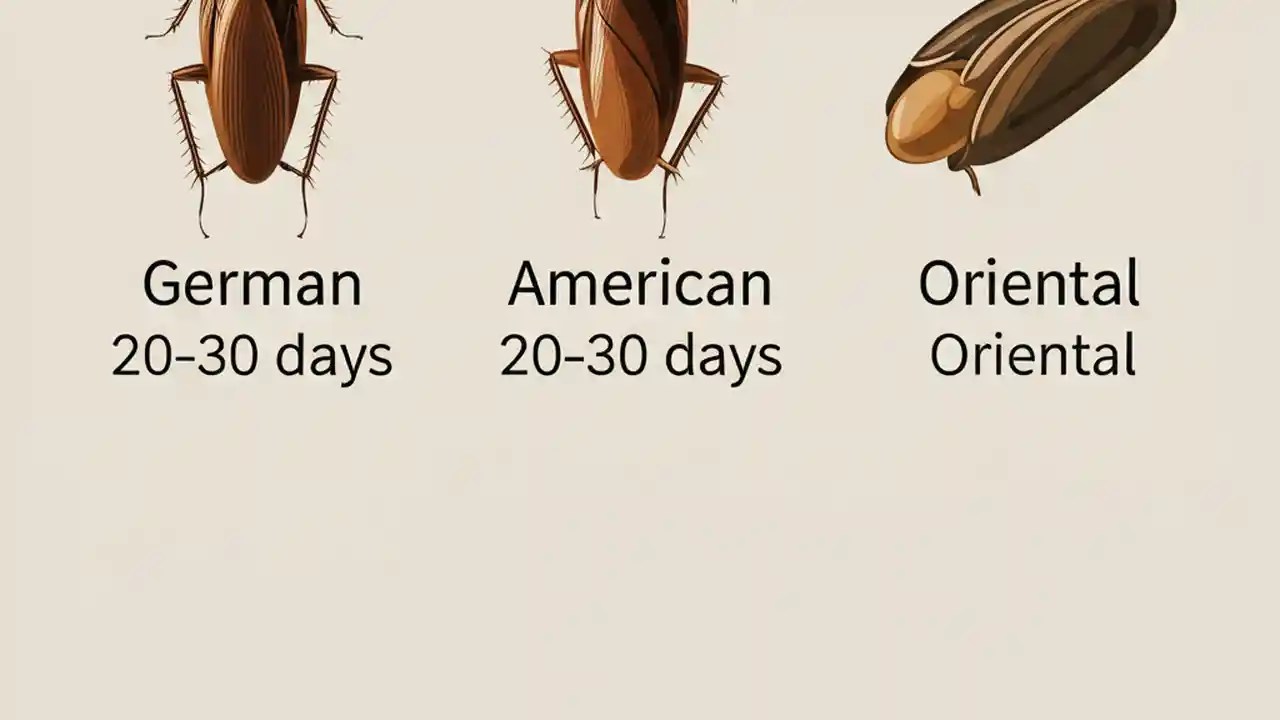 German
20-30 days

American
20-30 days

Oriental
Oriental