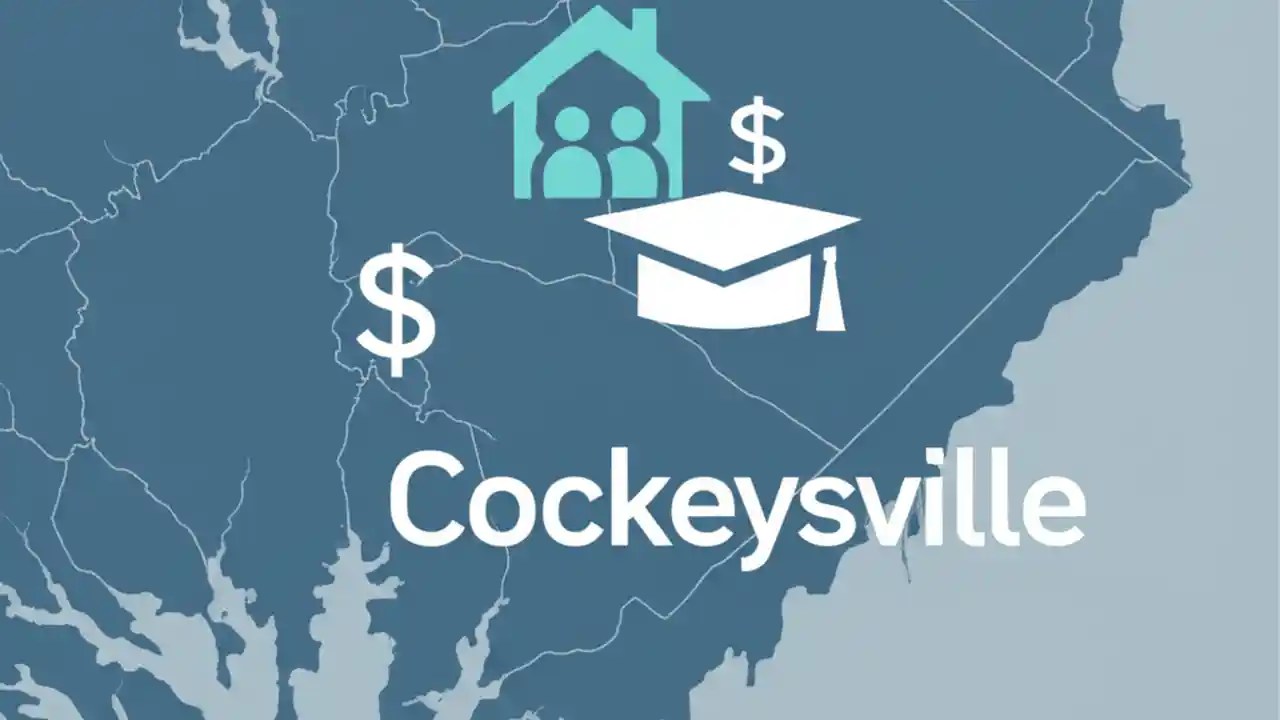 $

$

Cockeysville