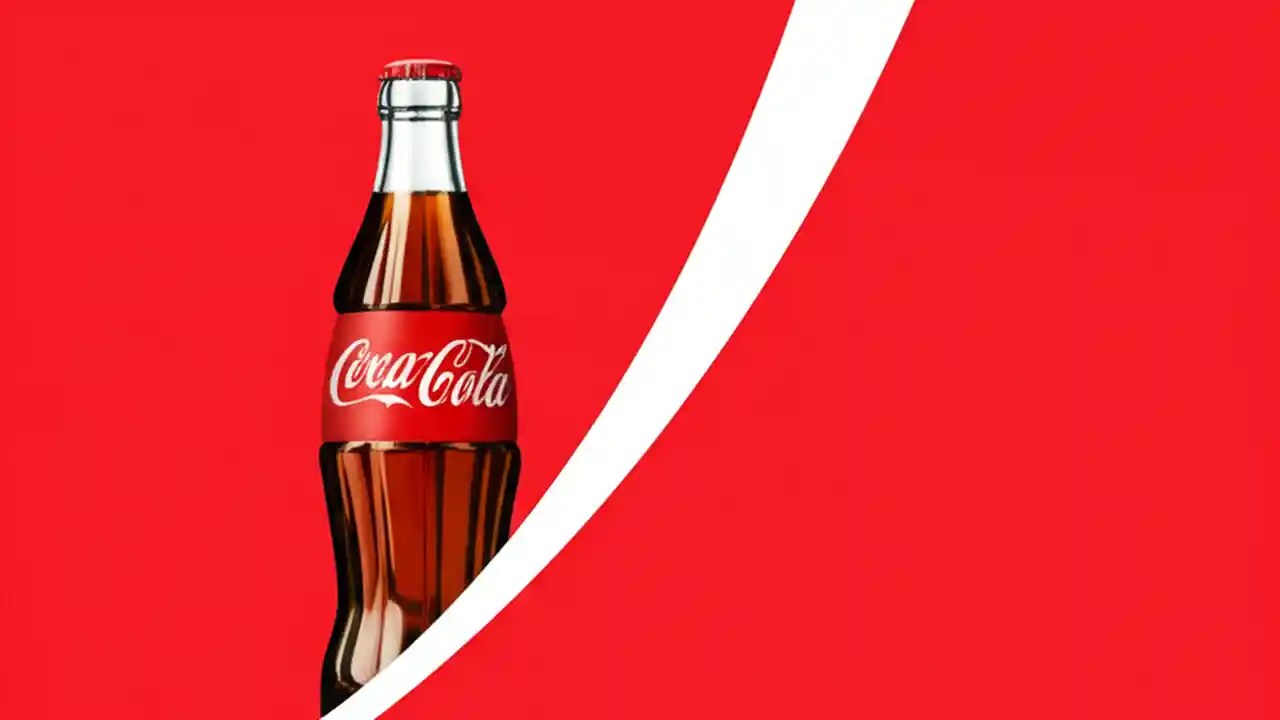 Coca-Cola