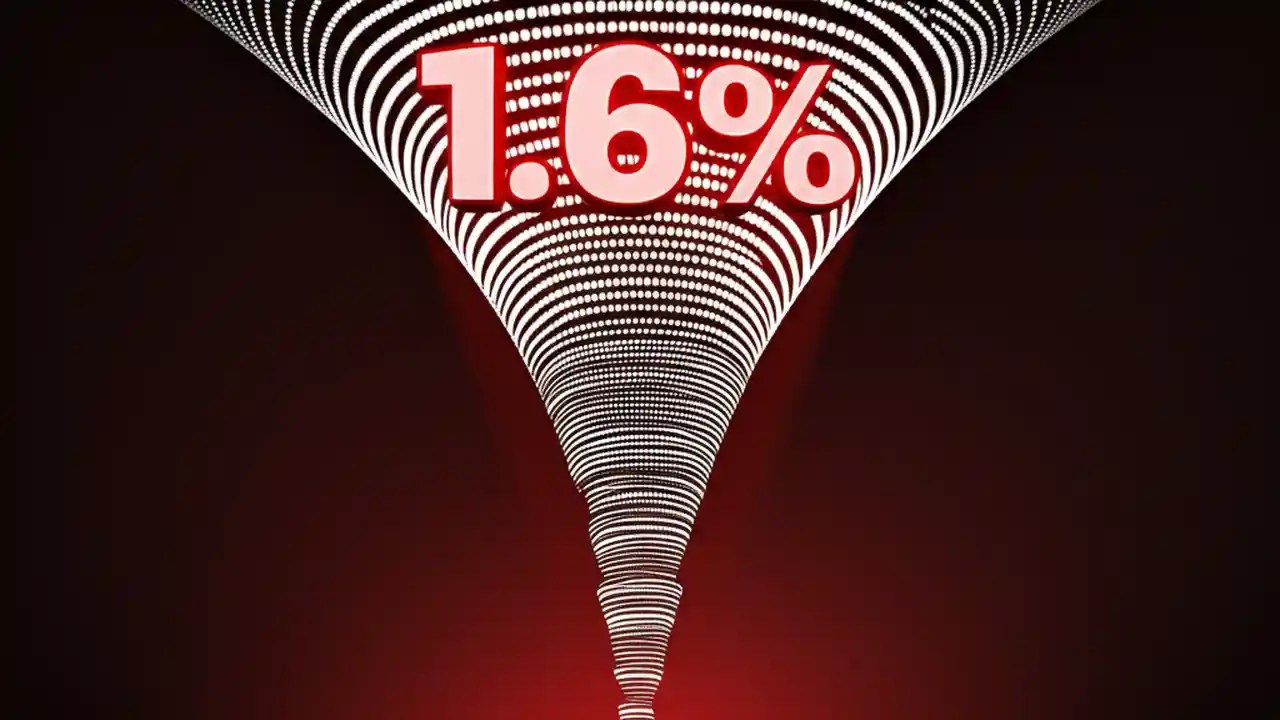 1.6%