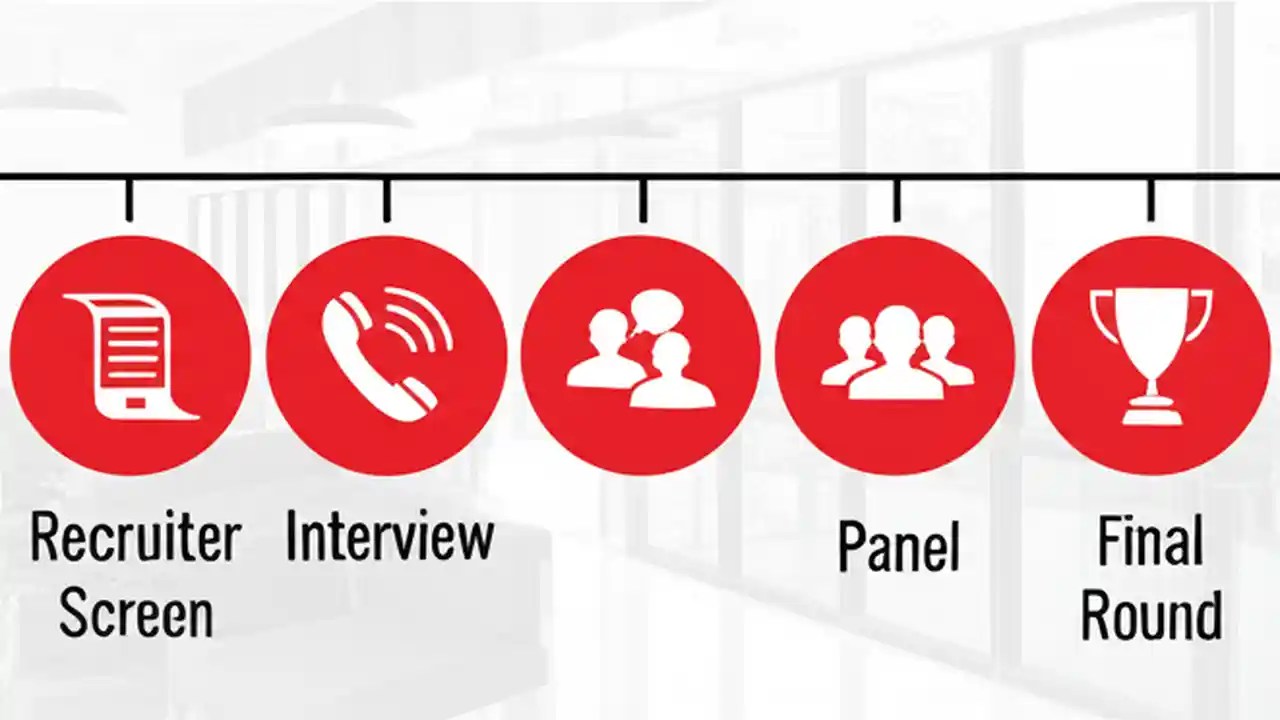 Recruiter Screen

Interview

Panel

Final Round