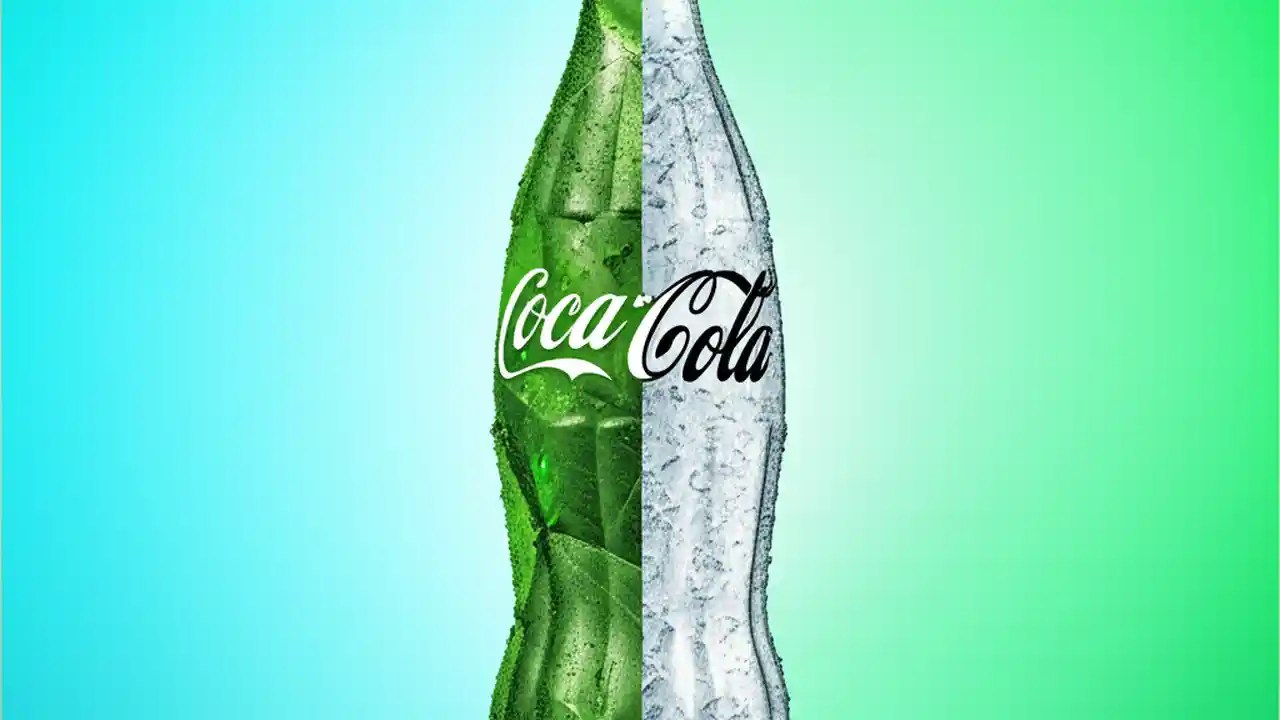 Coca-Cola