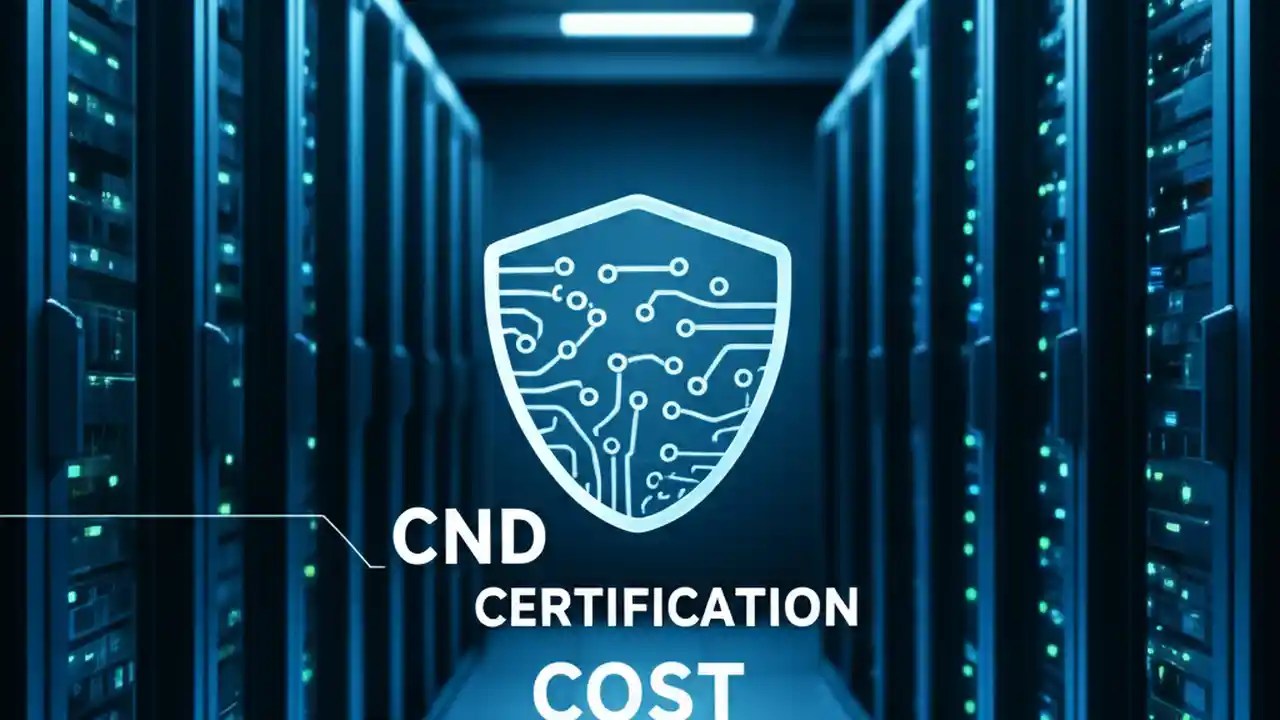 CND
CERTIFICATION
COST