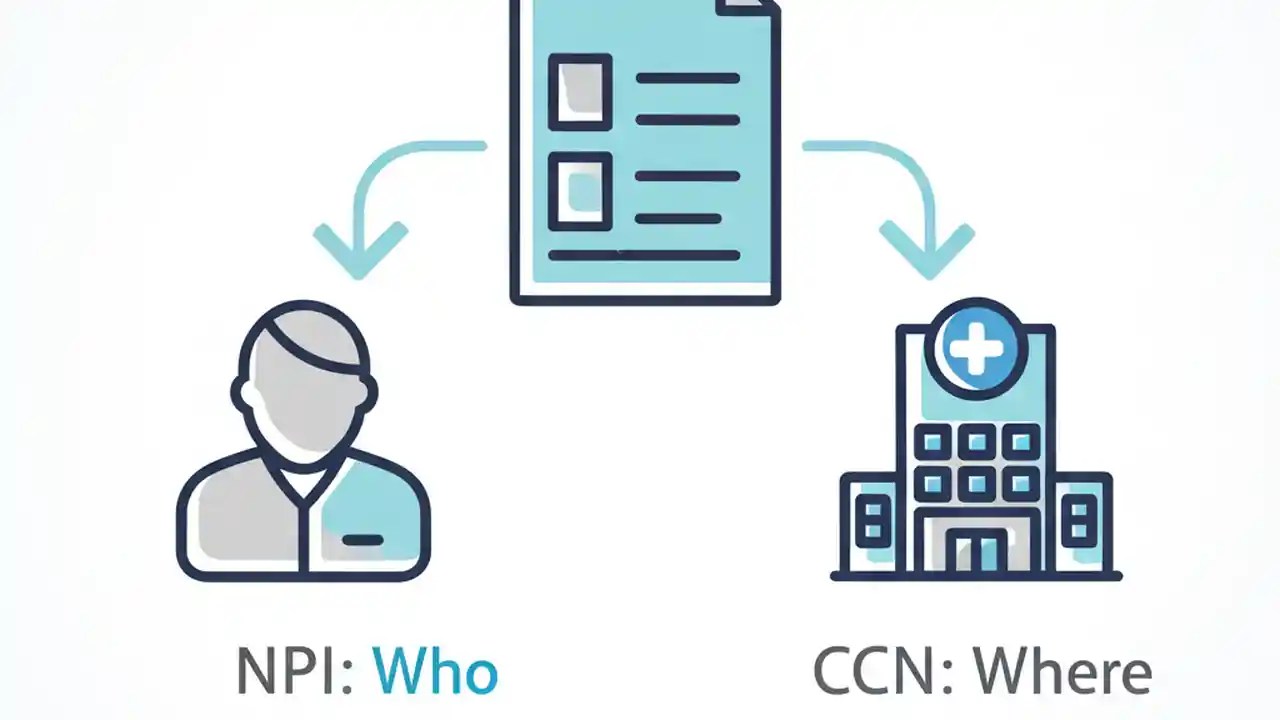 NPI: Who

CCN: Where