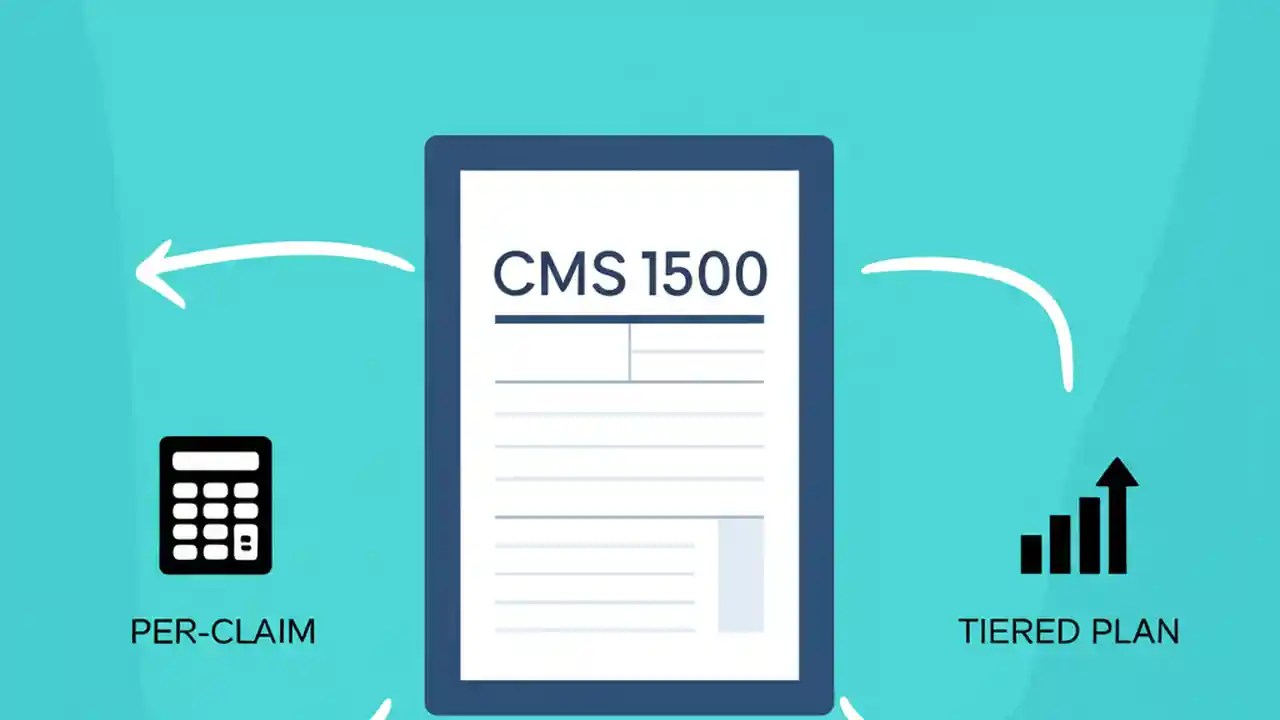 CMS 1500

PER-CLAIM

TIERED PLAN